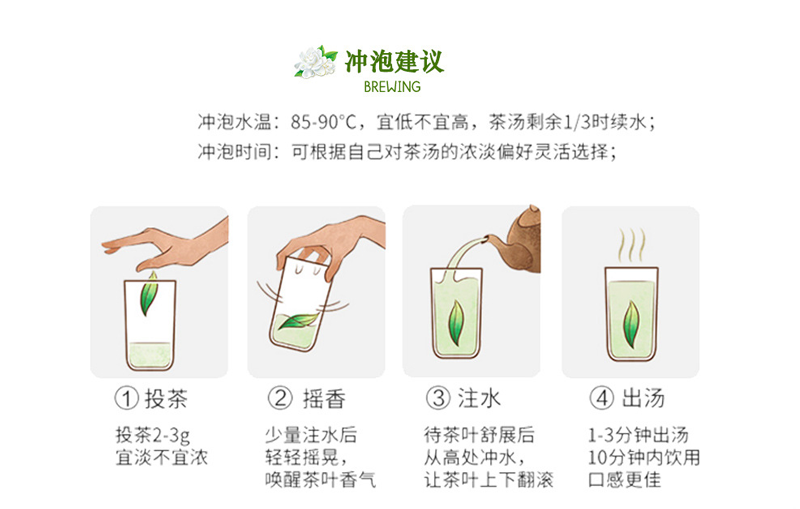 冲泡建议
BREWING

冲泡水温：85-90°C，宜低不宜高，茶汤剩余1/3时续水；
冲泡时间：可根据自己对茶汤的浓淡偏好灵活选择；

① 投茶
投茶2-3g
宜淡不宜浓

② 摇香
少量注水后
轻轻摇晃，
唤醒茶叶香气

③ 注水
待茶叶舒展后
从高处冲水，
让茶叶上下翻滚

④ 出汤
1-3分钟出汤
10分钟内饮用
口感更佳