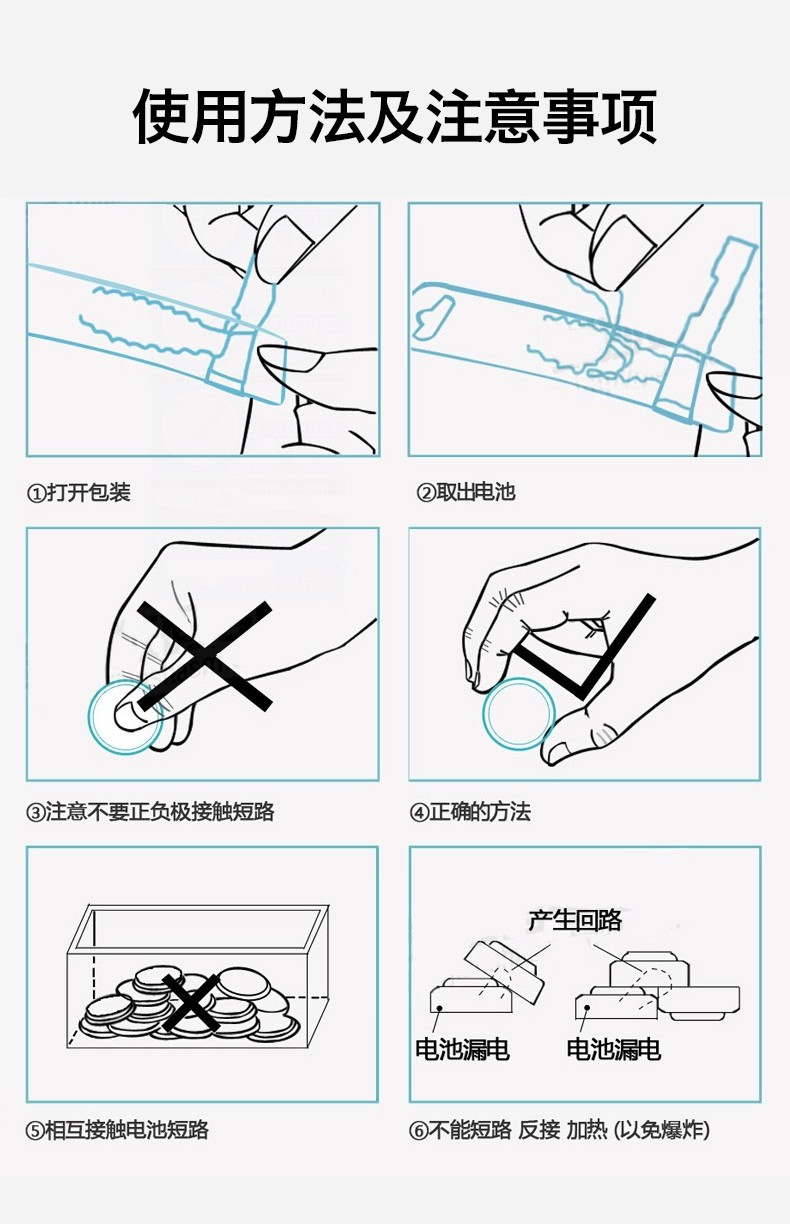 使用方法及注意事项

①打开包装

②取出电池

③注意不要正负极接触短路

④正确的方法

⑤相互接触电池短路

产生回路

电池漏电

电池漏电

⑥不能短路 反接 加热 (以免爆炸)