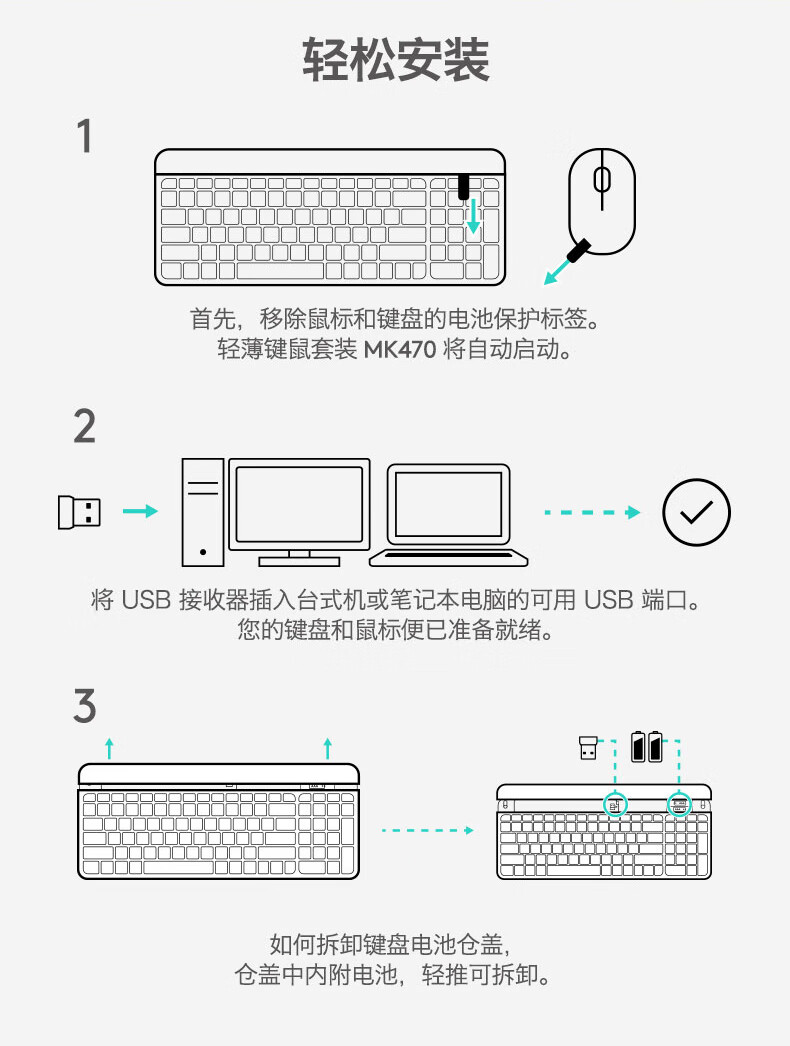 轻松安装

1

首先，移除鼠标和键盘的电池保护标签。
轻薄键鼠套装 MK470 将自动启动。

2

将 USB 接收器插入台式机或笔记本电脑的可用 USB 端口。
您的键盘和鼠标便已准备就绪。

3

如何拆卸键盘电池仓盖，
仓盖中内附电池，轻推可拆卸。