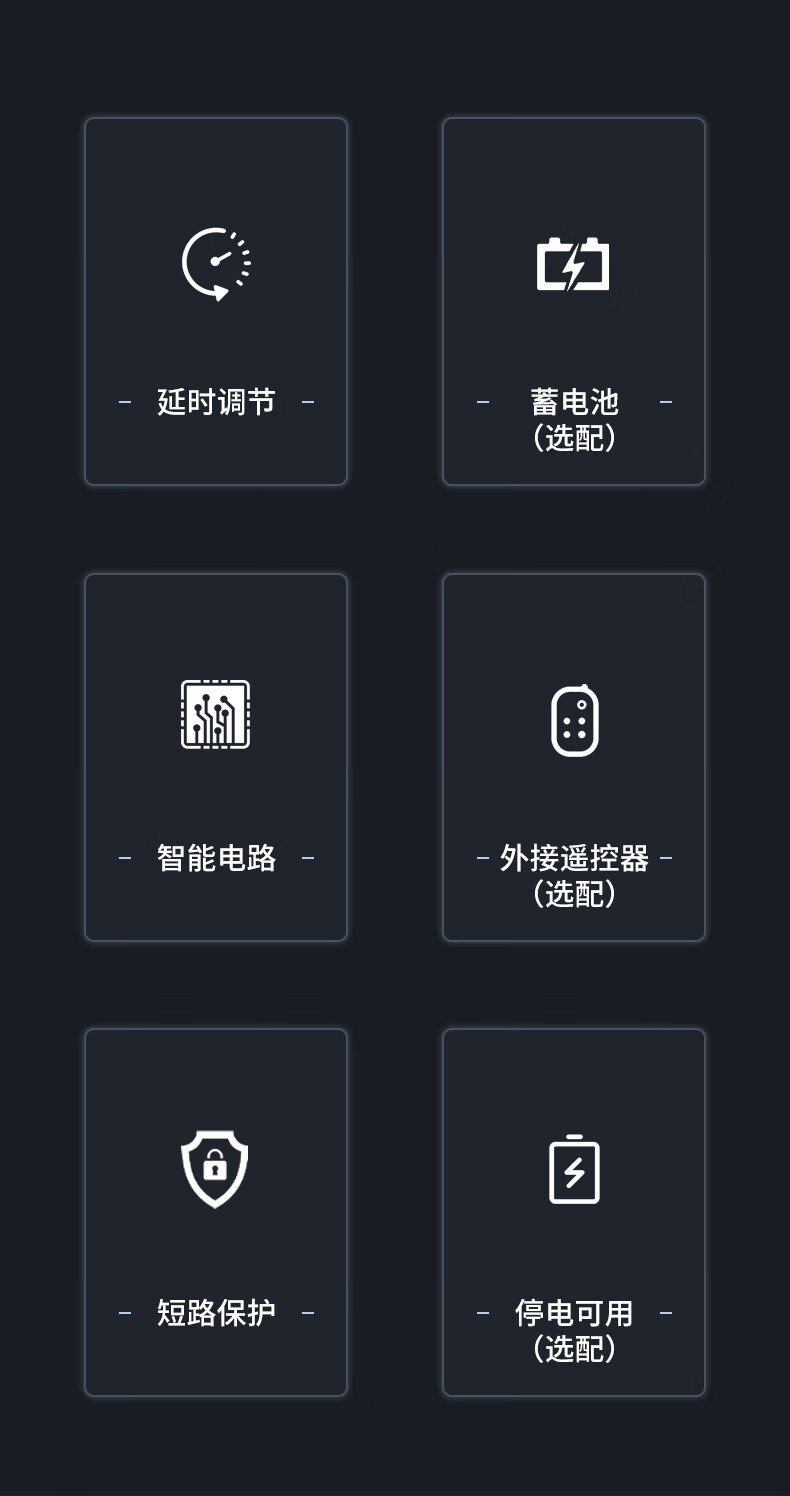 - 延时调节 -

- 蓄电池 -
(选配)

- 智能电路 -

- 外接遥控器 -
(选配)

- 短路保护 -

- 停电可用 -
(选配)