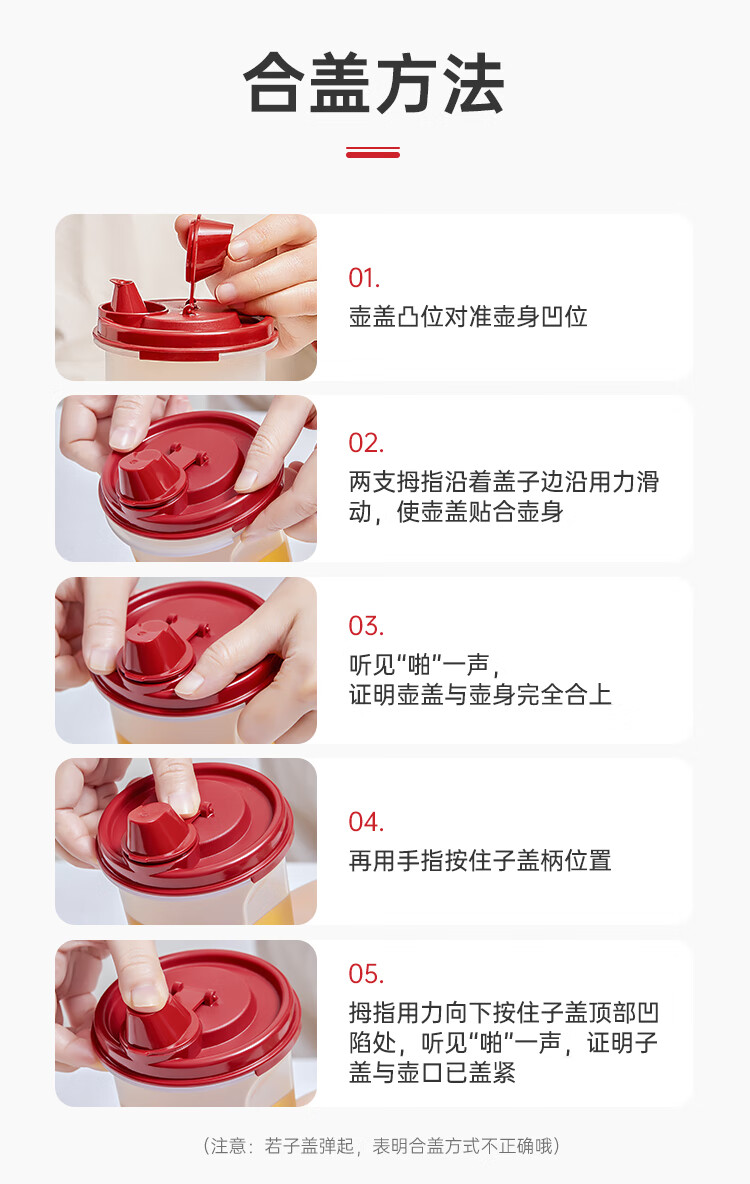 合盖方法

01.
壶盖凸位对准壶身凹位

02.
两支拇指沿着盖子边沿用力滑动，使壶盖贴合壶身

03.
听见“啪”一声，
证明壶盖与壶身完全合上

04.
再用手指按住子盖柄位置

05.
拇指用力向下按住子盖顶部凹陷处，听见“啪”一声，证明子盖与壶口已盖紧

（注意：若子盖弹起，表明合盖方式不正确哦）