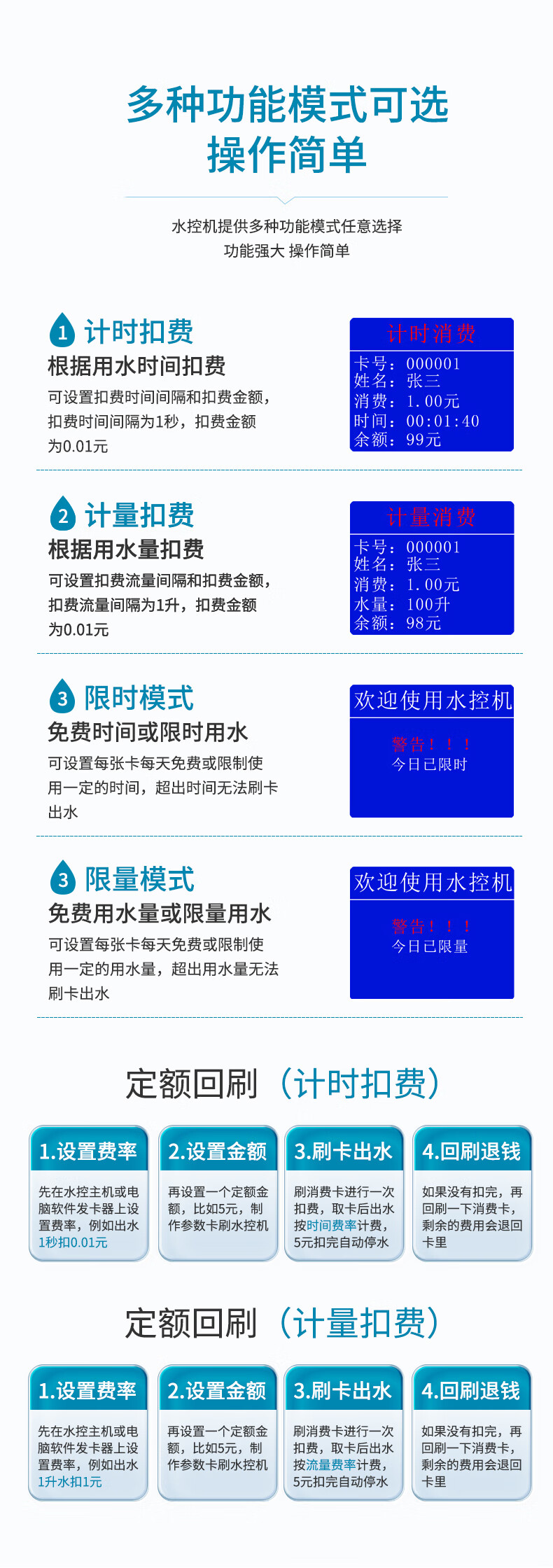 多种功能模式可选
操作简单

水控机提供多种功能模式任意选择
功能强大 操作简单

1 计时扣费
根据用水时间扣费
可设置扣费时间间隔和扣费金额，扣费时间间隔为1秒，扣费金额为0.01元

计时消费
卡号：000001
姓名：张三
消费：1.00元
时间：00:01:40
余额：99元

2 计量扣费
根据用水量扣费
可设置扣费流量间隔和扣费金额，扣费流量间隔为1升，扣费金额为0.01元

计量消费
卡号：000001
姓名：张三
消费：1.00元
水量：100升
余额：98元

3 限时模式
免费时间或限时用水
可设置每张卡每天免费或限制使用一定的时间，超出时间无法刷卡出水

欢迎使用水控机
警告！！！
今日已限时

3 限量模式
免费用水量或限量用水
可设置每张卡每天免费或限制使用一定的用水量，超出用水量无法刷卡出水

欢迎使用水控机
警告！！！
今日已限量

定额回刷（计时扣费）

1.设置费率
先在水控主机或电脑软件发卡器上设置费率，例如出水1秒扣0.01元

2.设置金额
再设置一个定额金额，比如5元，制作参数卡刷水控机

3.刷卡出水
刷消费卡进行一次扣费，取卡后出水按时间费率计费，5元扣完自动停水

4.回刷退钱
如果没有扣完，再回刷一下消费卡，剩余的费用会退回卡里

定额回刷（计量扣费）

1.设置费率
先在水控主机或电脑软件发卡器上设置费率，例如出水1升水扣1元

2.设置金额
再设置一个定额金额，比如5元，制作参数卡刷水控机

3.刷卡出水
刷消费卡进行一次扣费，取卡后出水按流量费率计费，5元扣完自动停水

4.回刷退钱
如果没有扣完，再回刷一下消费卡，剩余的费用会退回卡里