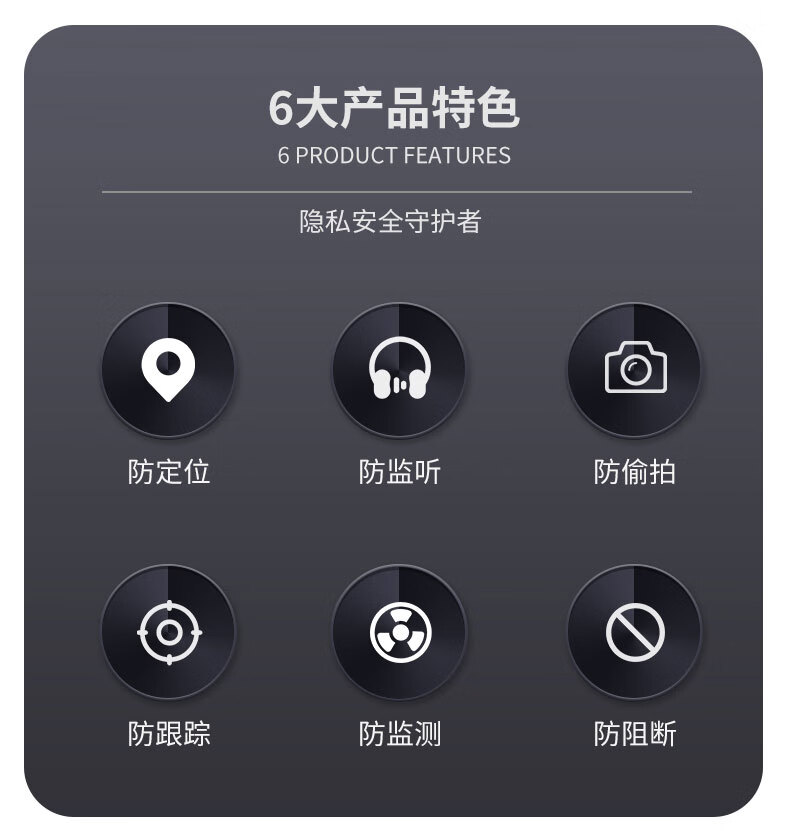 6大产品特色
6 PRODUCT FEATURES

隐私安全守护者

防定位

防监听

防偷拍

防跟踪

防监测

防阻断