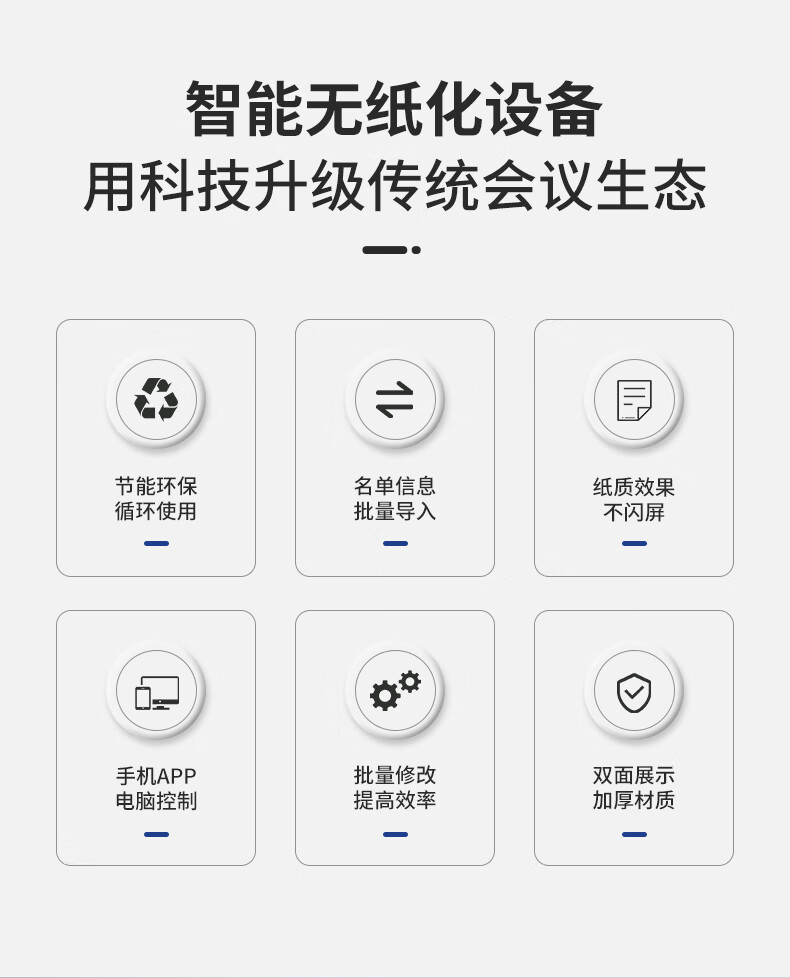 智能无纸化设备
用科技升级传统会议生态

节能环保
循环使用

名单信息
批量导入

纸质效果
不闪屏

手机APP
电脑控制

批量修改
提高效率

双面展示
加厚材质