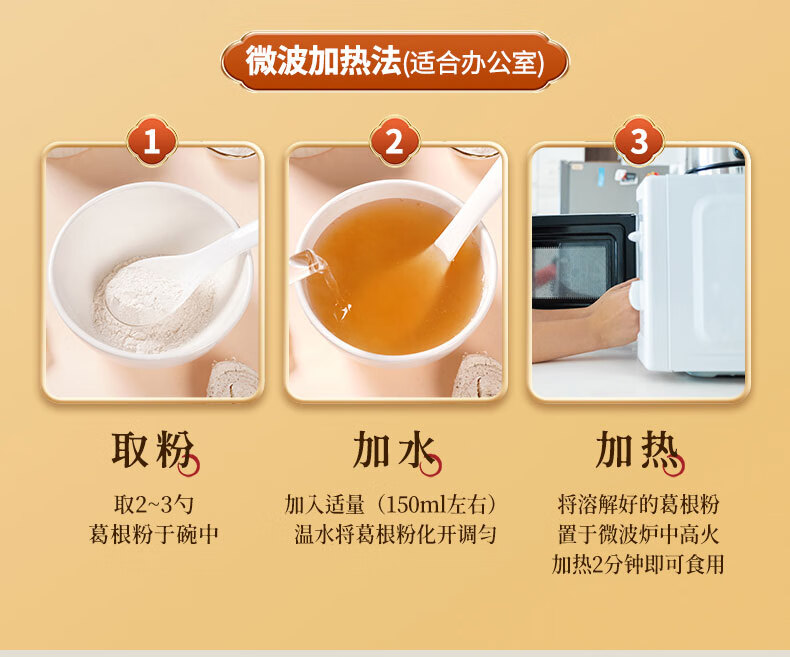 微波加热法(适合办公室)

1

2

3

取粉

取2~3勺
葛根粉于碗中

加水

加入适量（150ml左右）
温水将葛根粉化开调匀

加热

将溶解好的葛根粉
置于微波炉中高火
加热2分钟即可食用