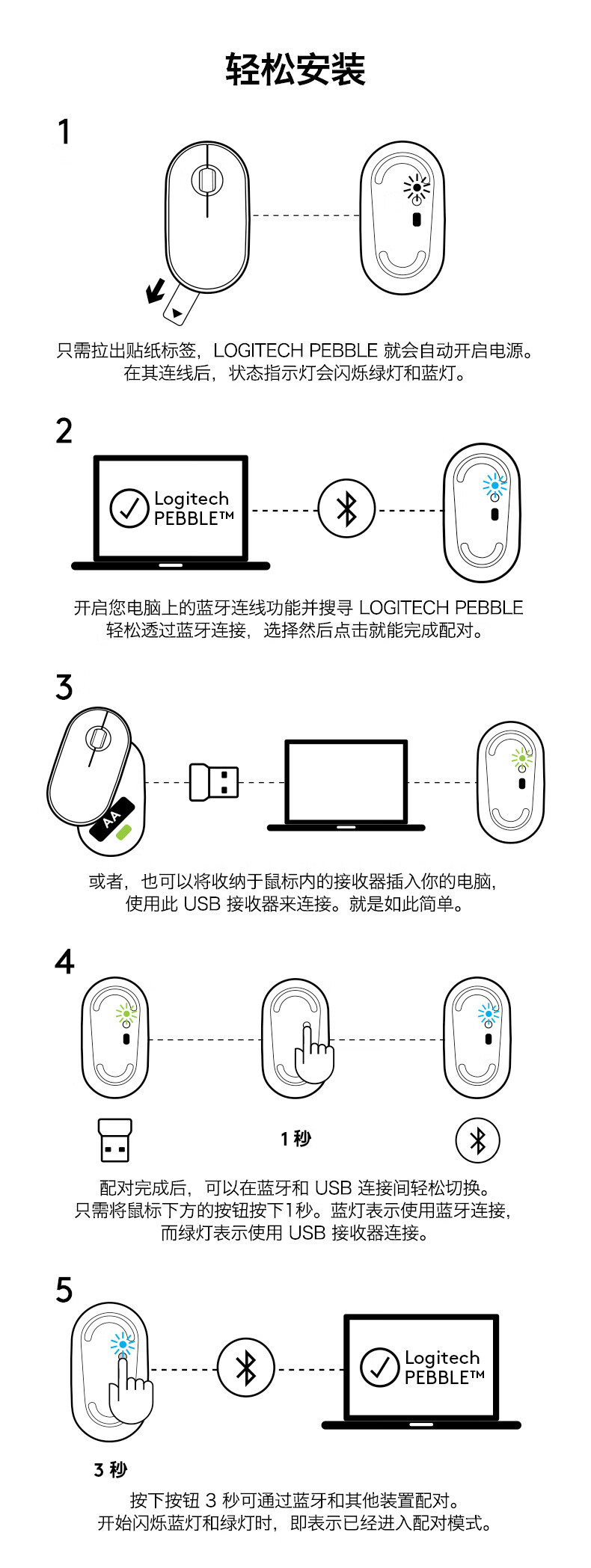 轻松安装

1

只需拉出贴纸标签，LOGITECH PEBBLE 就会自动开启电源。在其连线后，状态指示灯会闪烁绿灯和蓝灯。

2

Logitech PEBBLE™

开启您电脑上的蓝牙连线功能并搜寻 LOGITECH PEBBLE 轻松透过蓝牙连接，选择然后点击就能完成配对。

3

AA

或者，也可以将收纳于鼠标内的接收器插入你的电脑，使用此 USB 接收器来连接。就是如此简单。

4

1 秒

配对完成后，可以在蓝牙和 USB 连接间轻松切换。只需将鼠标下方的按钮按下1秒。蓝灯表示使用蓝牙连接，而绿灯表示使用 USB 接收器连接。

5

Logitech PEBBLE™

3 秒

按下按钮 3 秒可通过蓝牙和其他装置配对。开始闪烁蓝灯和绿灯时，即表示已经进入配对模式。