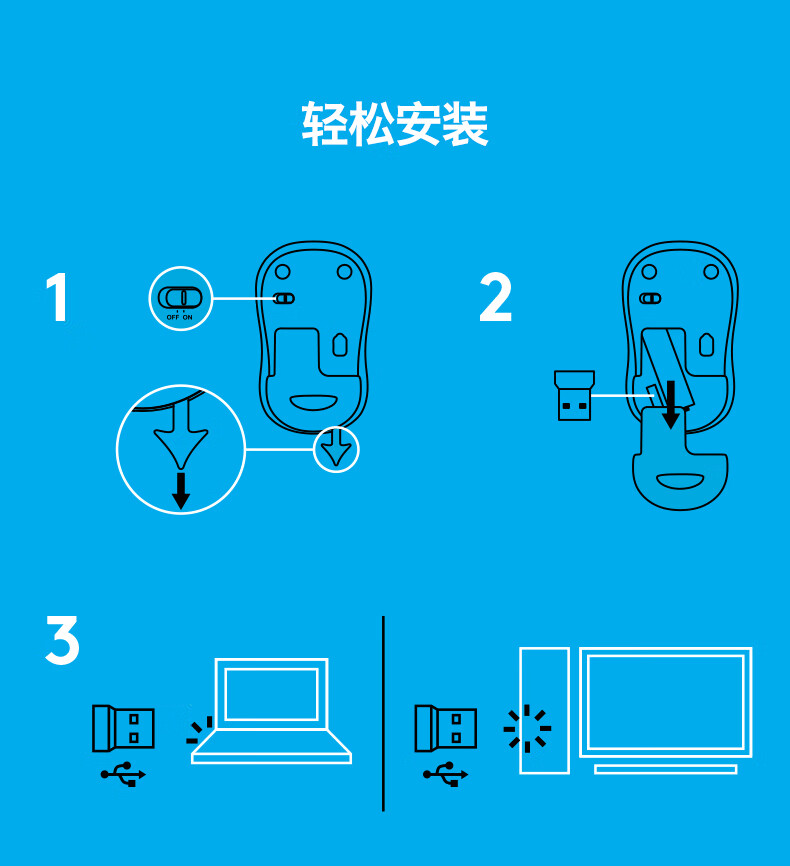 轻松安装

1

OFF ON

2

3