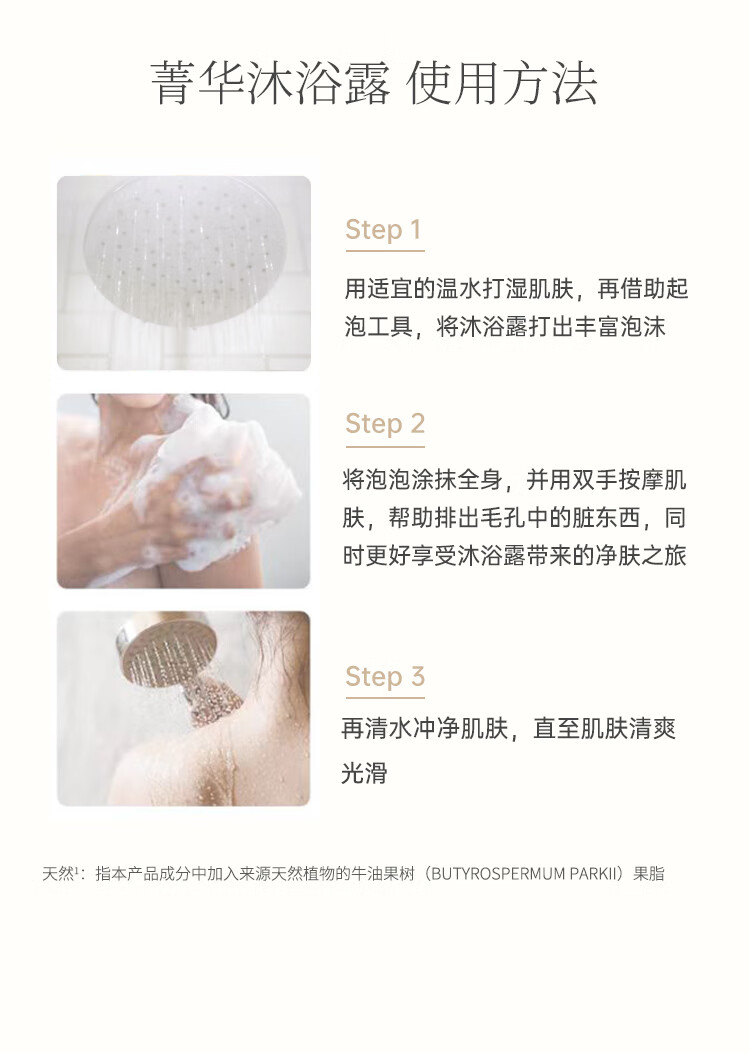 菁华沐浴露 使用方法

Step 1

用适宜的温水打湿肌肤，再借助起泡工具，将沐浴露打出丰富泡沫

Step 2

将泡泡涂抹全身，并用双手按摩肌肤，帮助排出毛孔中的脏东西，同时更好享受沐浴露带来的净肤之旅

Step 3

再清水冲净肌肤，直至肌肤清爽光滑

天然$^1$：指本产品成分中加入来源天然植物的牛油果树（BUTYROSPERMUM PARKII）果脂