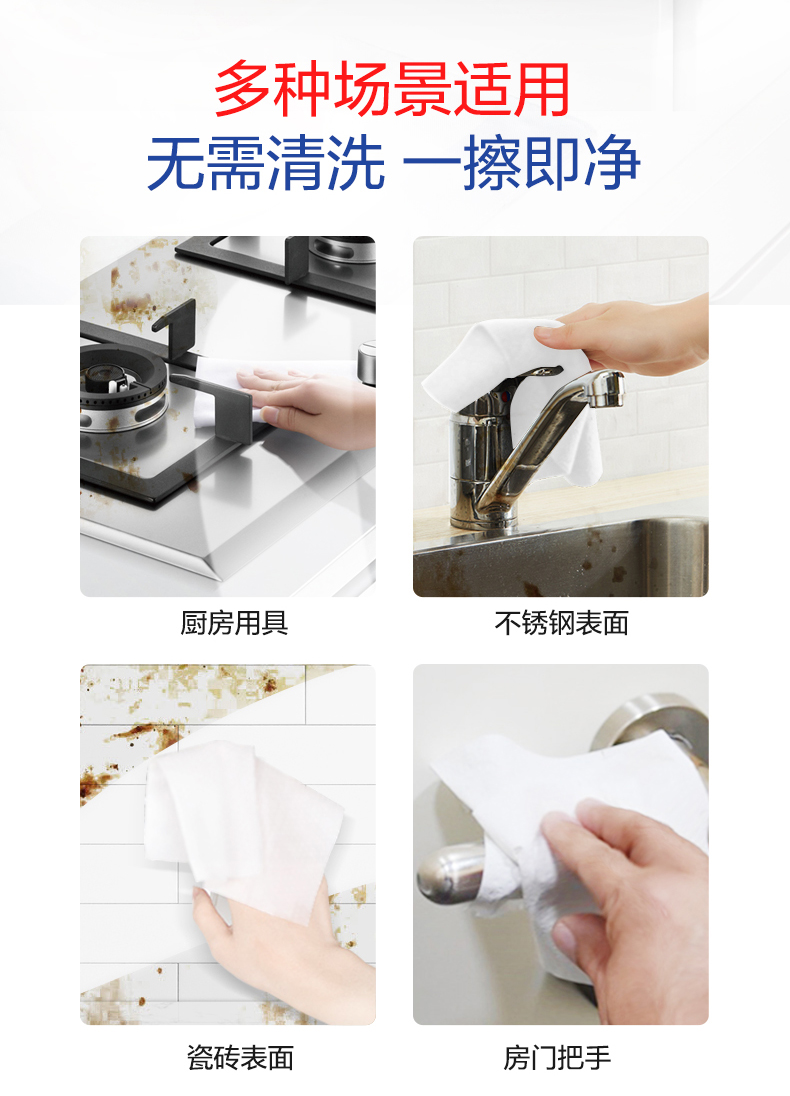 多种场景适用
无需清洗 一擦即净

厨房用具

不锈钢表面

瓷砖表面

房门把手