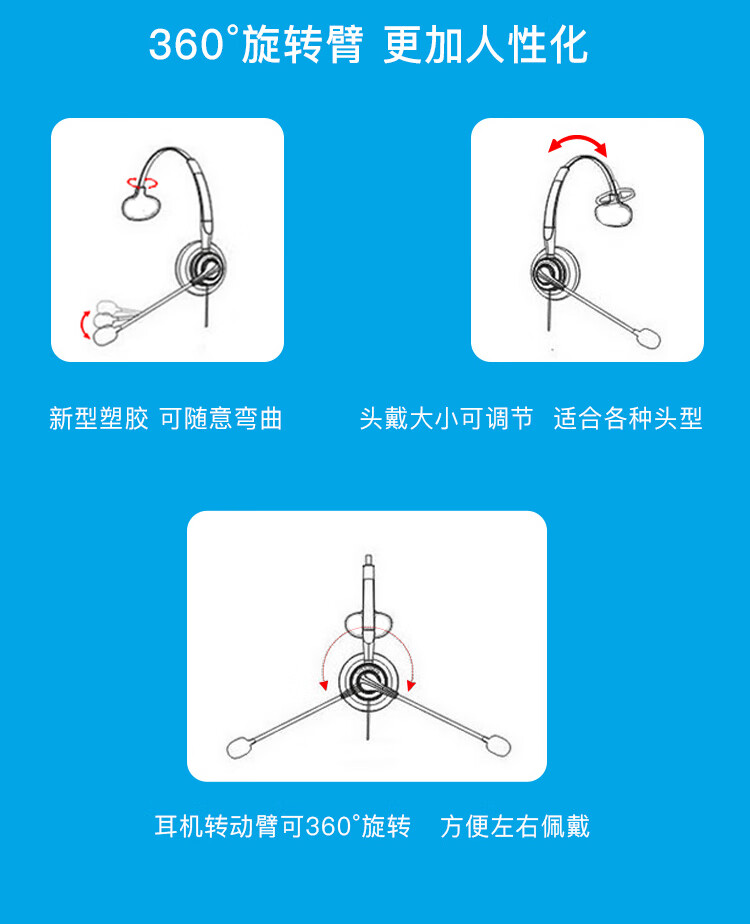 360°旋转臂 更加人性化

新型塑胶 可随意弯曲

头戴大小可调节 适合各种头型

耳机转动臂可360°旋转 方便左右佩戴