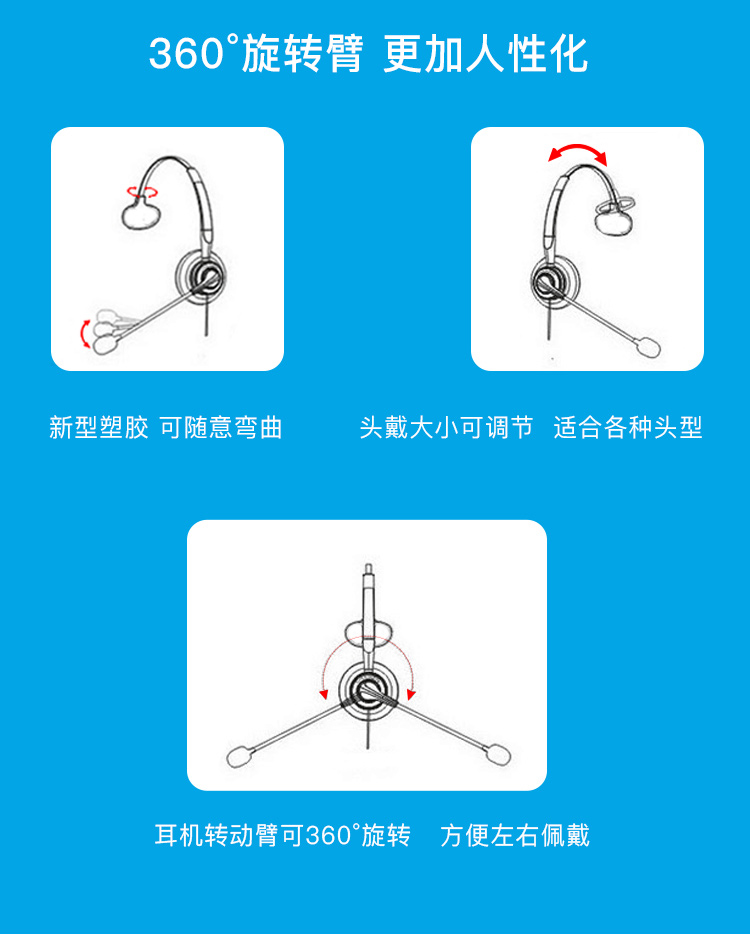 360°旋转臂 更加人性化

新型塑胶 可随意弯曲

头戴大小可调节 适合各种头型

耳机转动臂可360°旋转 方便左右佩戴