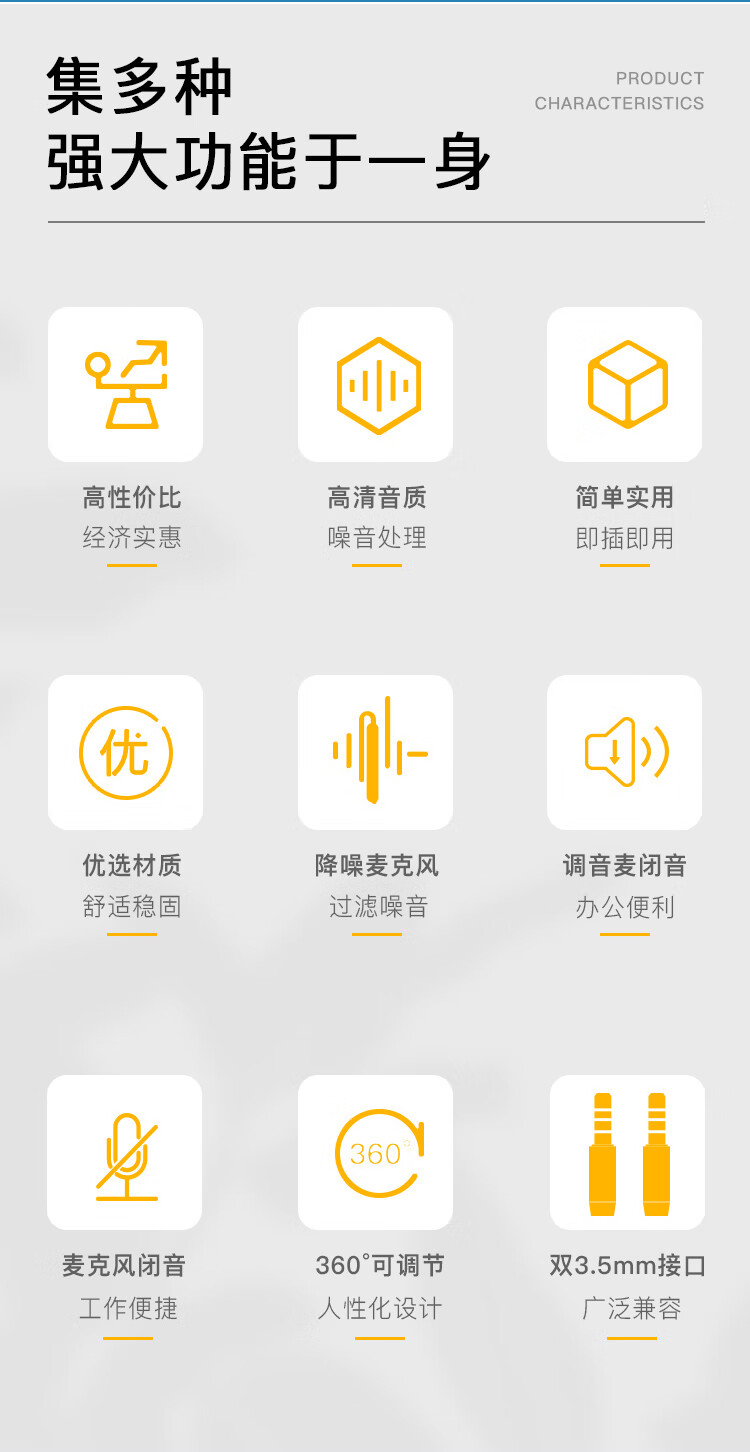 集多种
强大功能于一身

PRODUCT
CHARACTERISTICS

高性价比
经济实惠

高清音质
噪音处理

简单实用
即插即用

优

优选材质
舒适稳固

降噪麦克风
过滤噪音

调音麦闭音
办公便利

麦克风闭音
工作便捷

360°

360°可调节
人性化设计

双3.5mm接口
广泛兼容