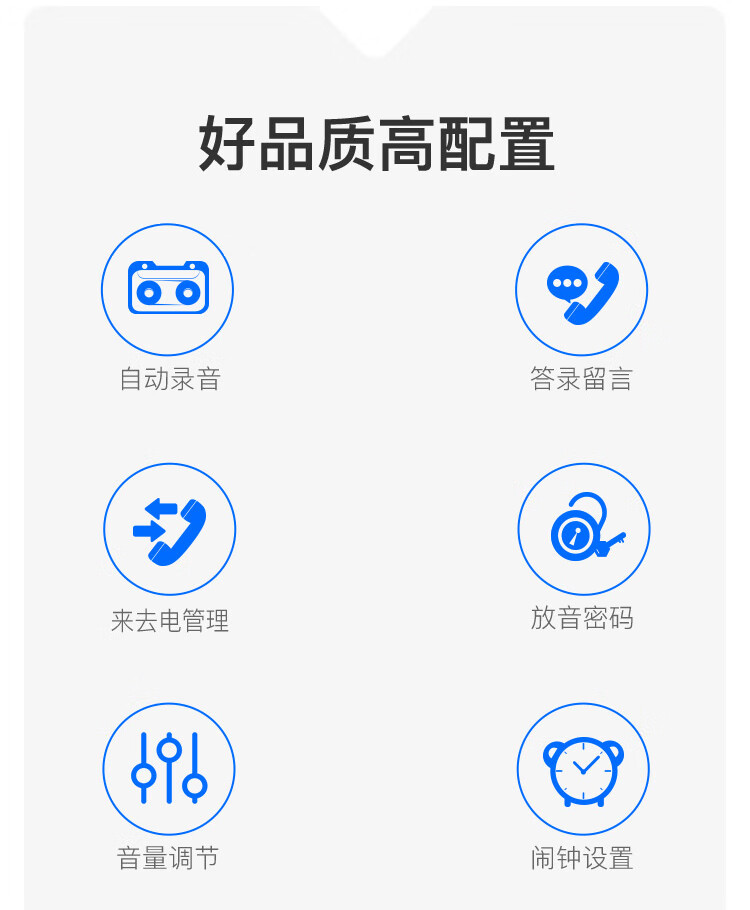 好品质高配置

自动录音

答录留言

来去电管理

放音密码

音量调节

闹钟设置