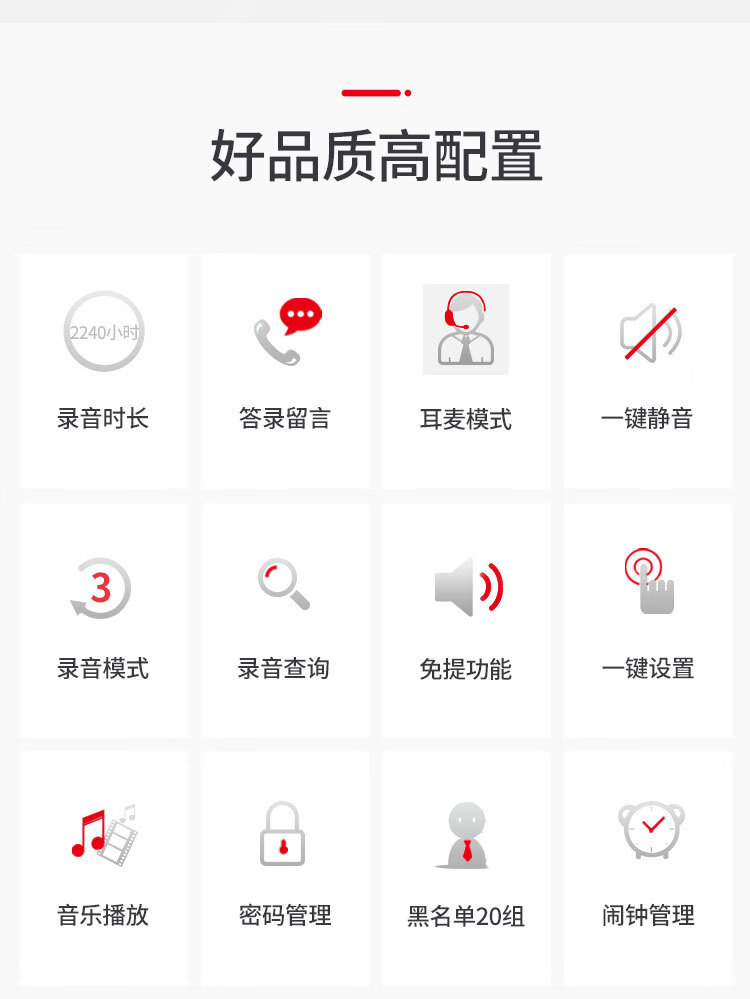 好品质高配置

2240小时

录音时长

答录留言

耳麦模式

一键静音

3

录音模式

录音查询

免提功能

一键设置

音乐播放

密码管理

黑名单20组

闹钟管理