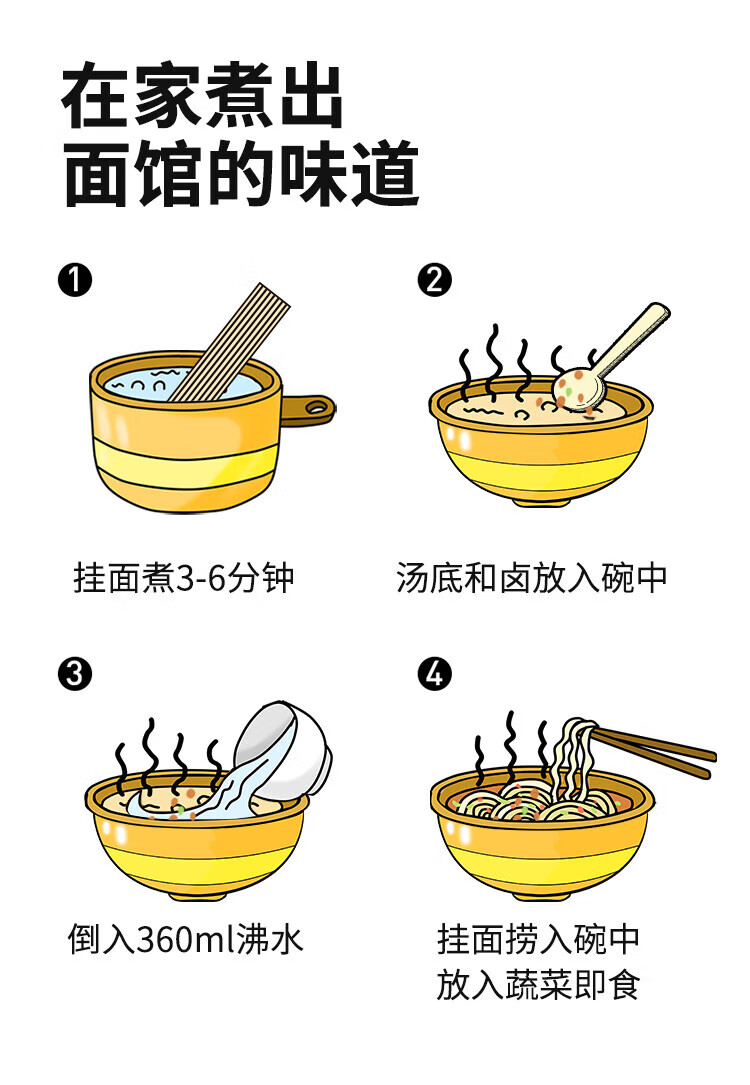 在家煮出
面馆的味道

❶
挂面煮3-6分钟

❷
汤底和卤放入碗中

❸
倒入360ml沸水

❹
挂面捞入碗中
放入蔬菜即食