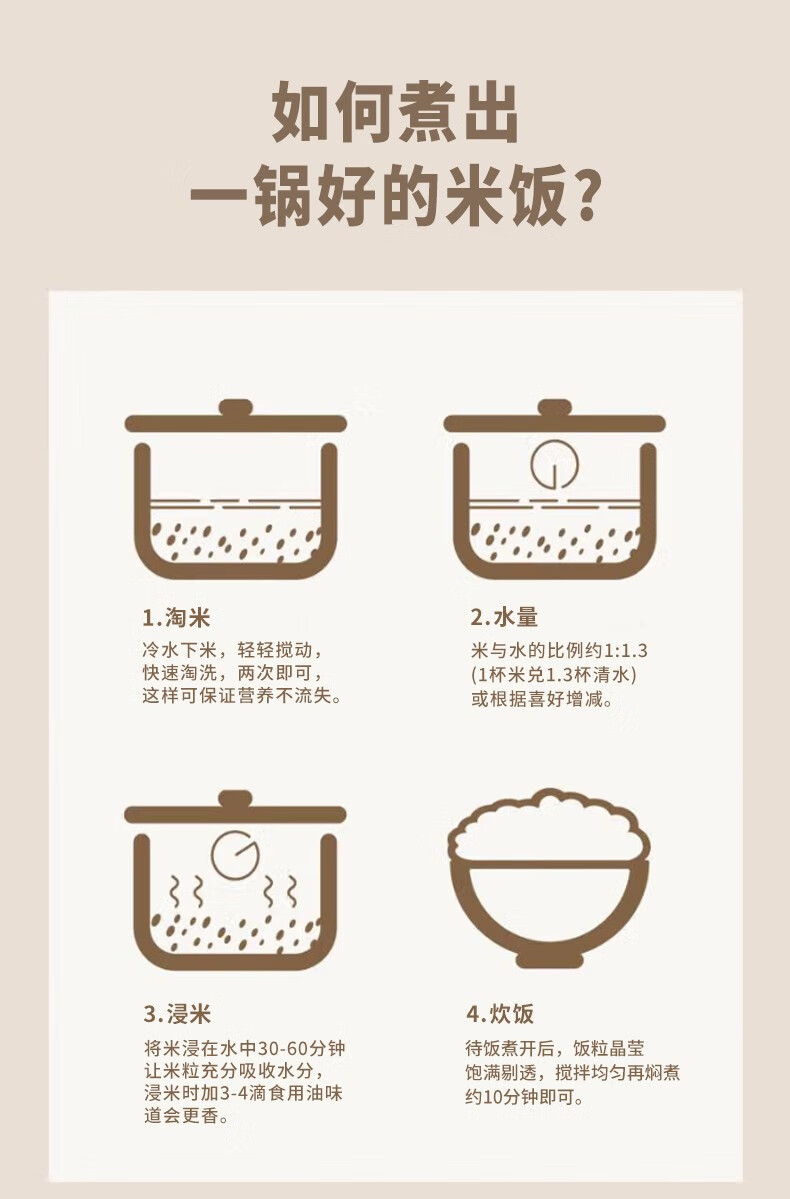 如何煮出
一锅好的米饭？

1.淘米
冷水下米，轻轻搅动，快速淘洗，两次即可，这样可保证营养不流失。

2.水量
米与水的比例约1:1.3 (1杯米兑1.3杯清水) 或根据喜好增减。

3.浸米
将米浸在水中30-60分钟让米粒充分吸收水分，浸米时加3-4滴食用油味道会更香。

4.炊饭
待饭煮开后，饭粒晶莹饱满剔透，搅拌均匀再焖煮约10分钟即可。