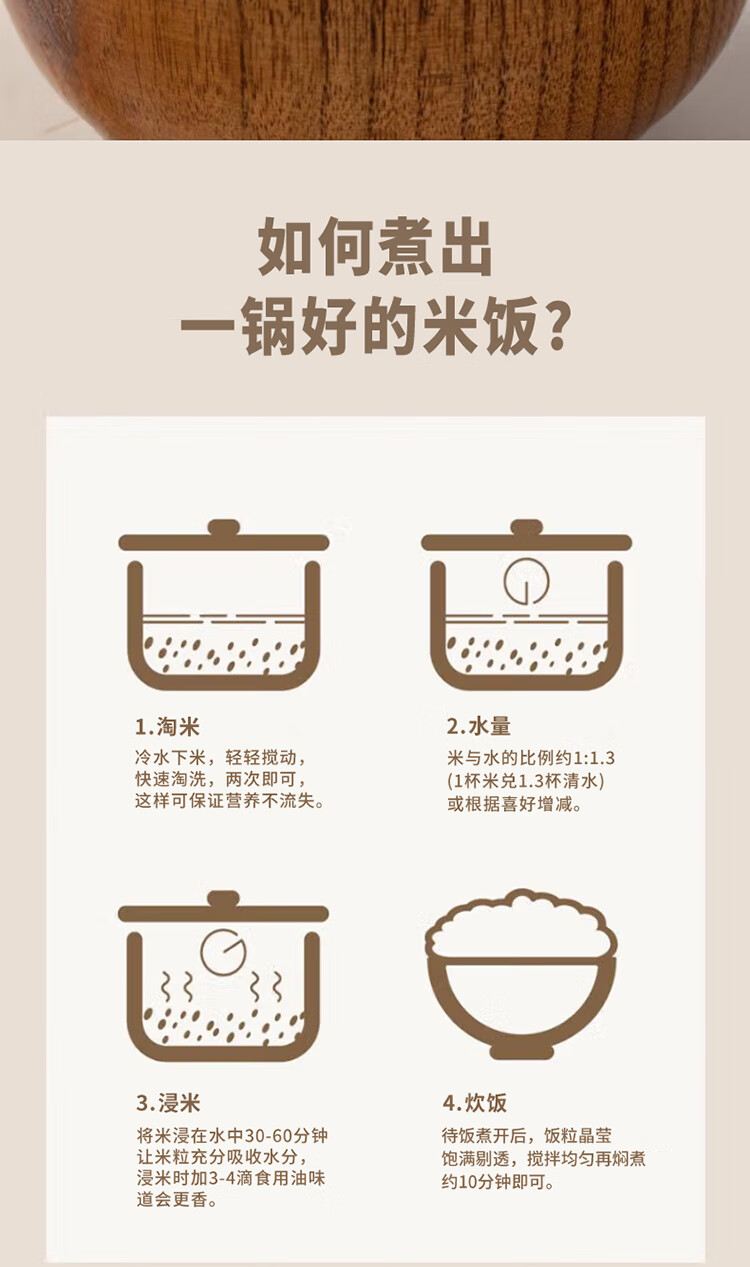 如何煮出
一锅好的米饭？

1.淘米
冷水下米，轻轻搅动，快速淘洗，两次即可，这样可保证营养不流失。

2.水量
米与水的比例约1:1.3 (1杯米兑1.3杯清水) 或根据喜好增减。

3.浸米
将米浸在水中30-60分钟让米粒充分吸收水分，浸米时加3-4滴食用油味道会更香。

4.炊饭
待饭煮开后，饭粒晶莹饱满剔透，搅拌均匀再焖煮约10分钟即可。