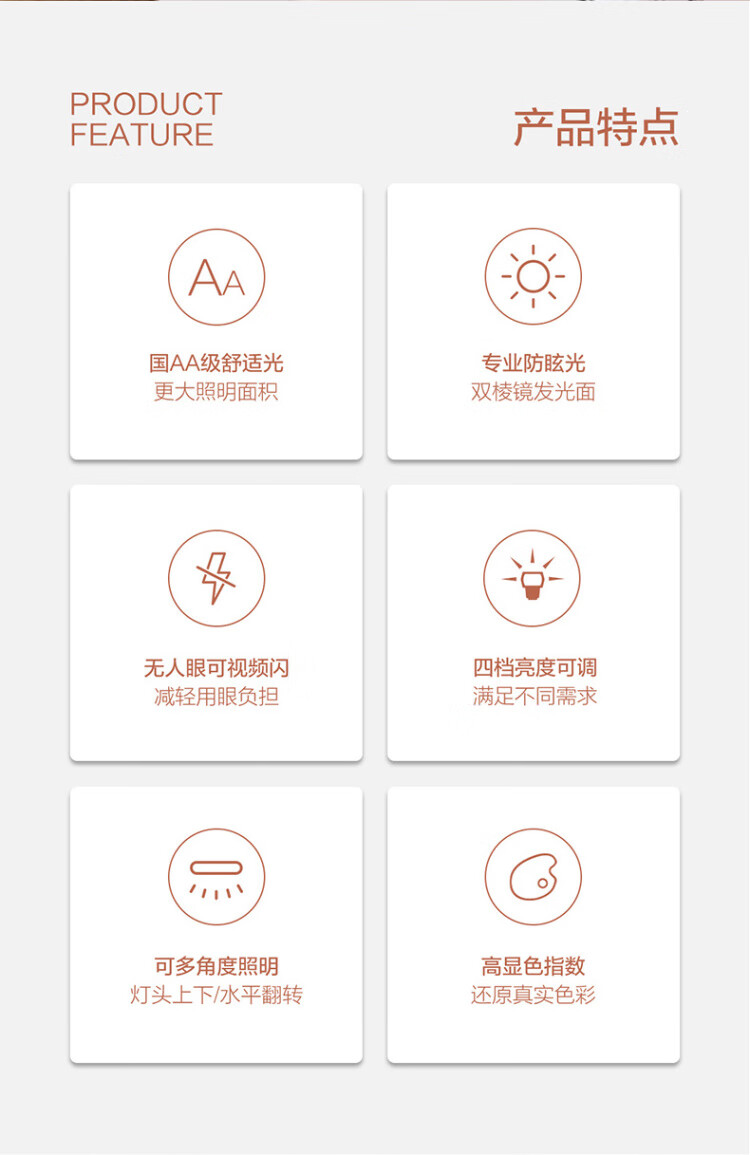 PRODUCT
FEATURE

产品特点

AA

国AA级舒适光
更大照明面积

专业防眩光
双棱镜发光面

无人眼可视频闪
减轻用眼负担

四档亮度可调
满足不同需求

可多角度照明
灯头上下/水平翻转

高显色指数
还原真实色彩