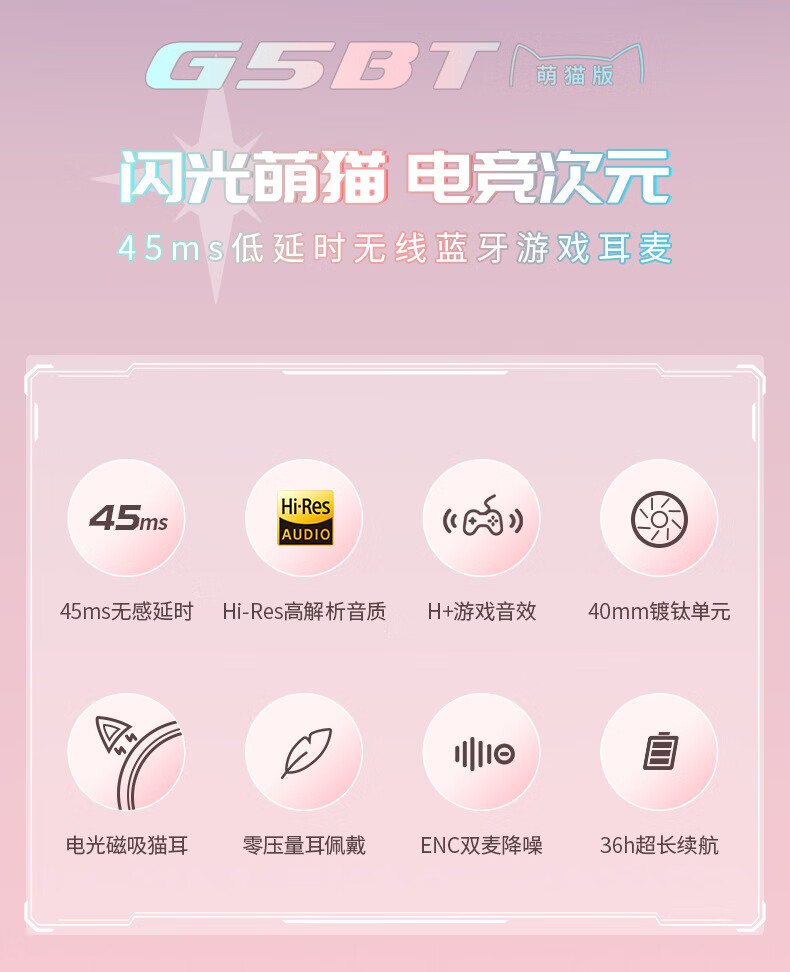 G5BT 萌猫版

闪光萌猫 电竞次元

45ms低延时无线蓝牙游戏耳麦

45ms

Hi-Res AUDIO

45ms无感延时

Hi-Res高解析音质

H+游戏音效

40mm镀钛单元

电光磁吸猫耳

零压量耳佩戴

ENC双麦降噪

36h超长续航