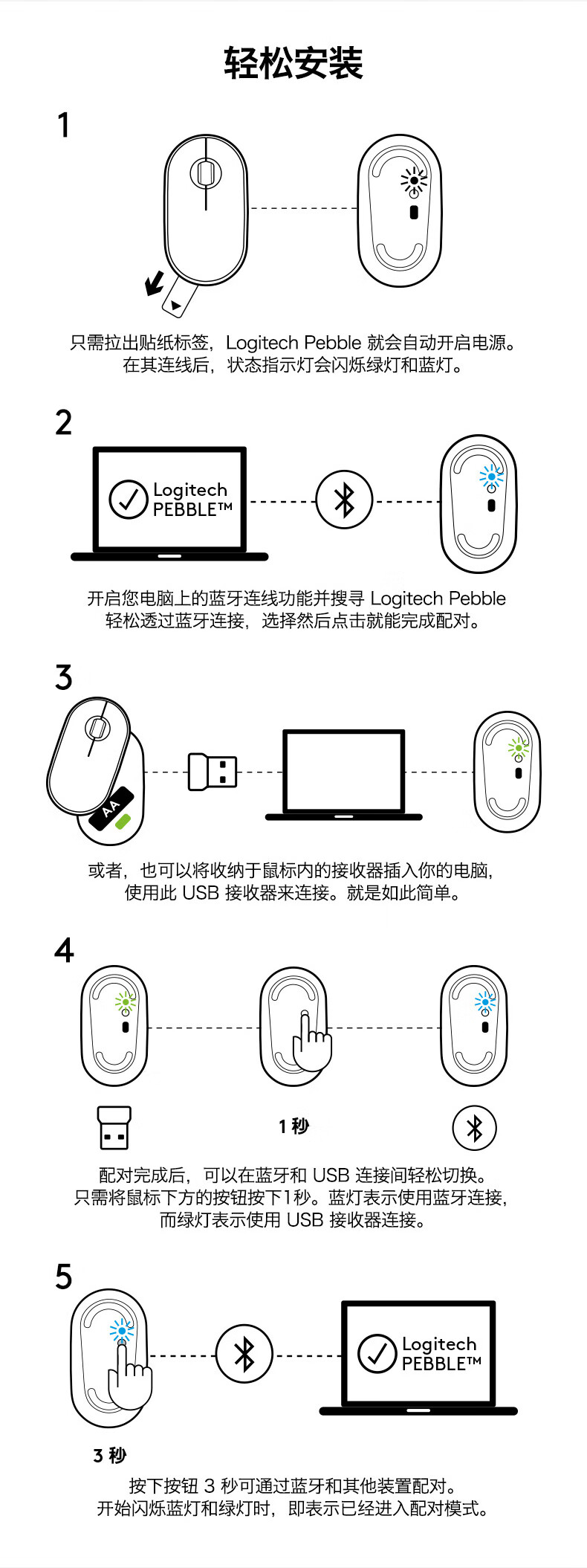 轻松安装

1

只需拉出贴纸标签，Logitech Pebble 就会自动开启电源。在其连线后，状态指示灯会闪烁绿灯和蓝灯。

2

Logitech PEBBLE™

开启您电脑上的蓝牙连线功能并搜寻 Logitech Pebble 轻松透过蓝牙连接，选择然后点击就能完成配对。

3

AA

或者，也可以将收纳于鼠标内的接收器插入你的电脑，使用此 USB 接收器来连接。就是如此简单。

4

1 秒

配对完成后，可以在蓝牙和 USB 连接间轻松切换。只需将鼠标下方的按钮按下1秒。蓝灯表示使用蓝牙连接，而绿灯表示使用 USB 接收器连接。

5

Logitech PEBBLE™

3 秒

按下按钮 3 秒可通过蓝牙和其他装置配对。开始闪烁蓝灯和绿灯时，即表示已经进入配对模式。