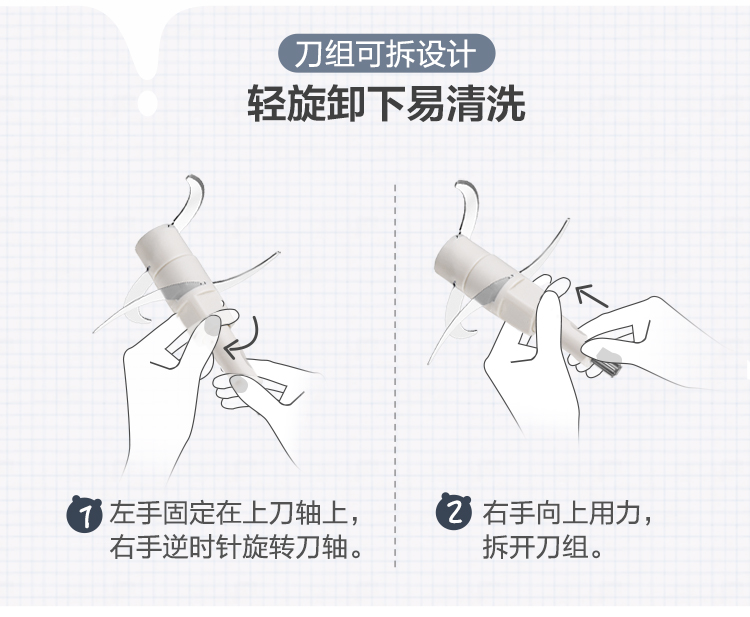 刀组可拆设计

轻旋卸下易清洗

1 左手固定在上刀轴上，右手逆时针旋转刀轴。

2 右手向上用力，拆开刀组。