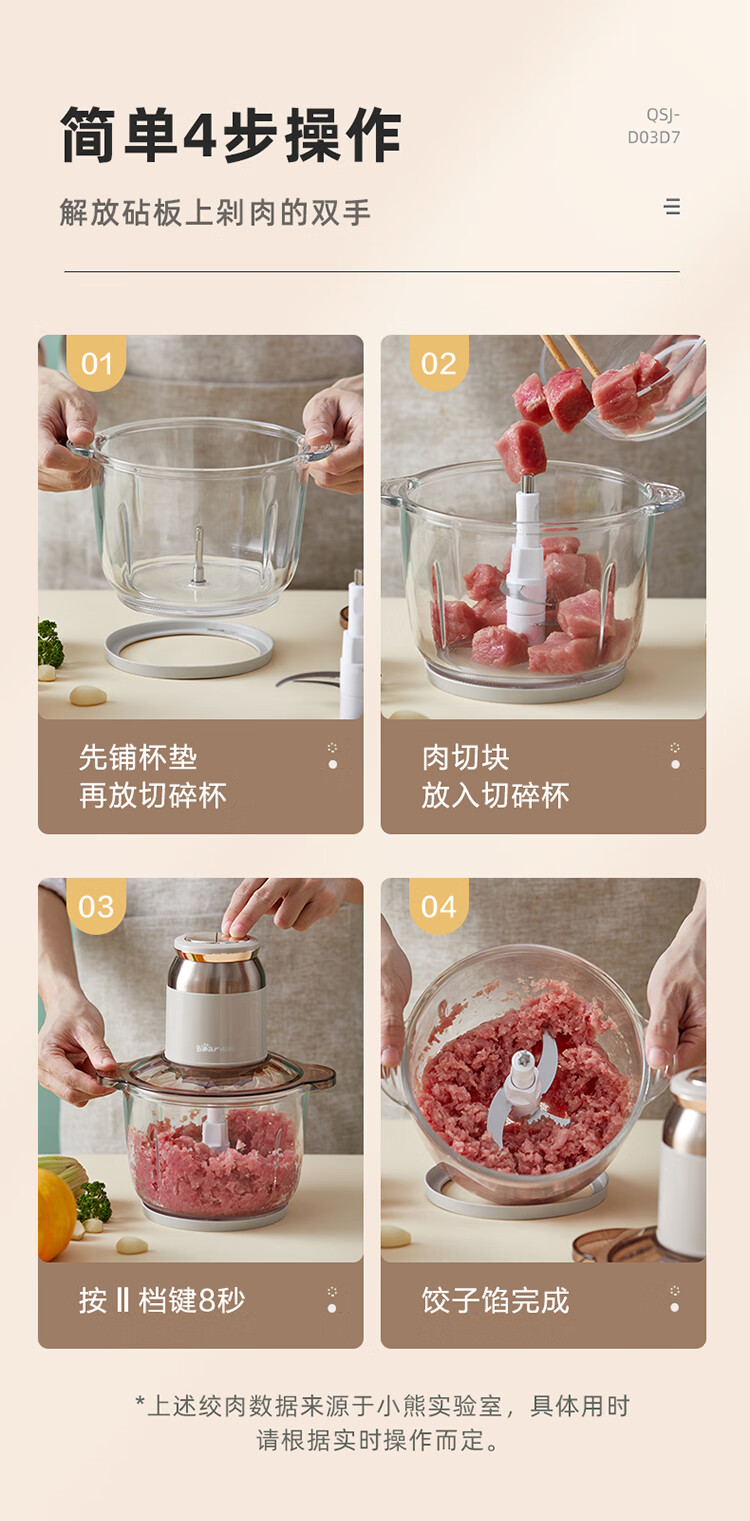 简单4步操作

QSJ-D03D7

解放砧板上剁肉的双手

01

先铺杯垫
再放切碎杯

02

肉切块
放入切碎杯

03

Bear

按 II 档键8秒

04

饺子馅完成

*上述绞肉数据来源于小熊实验室，具体用时请根据实时操作而定。