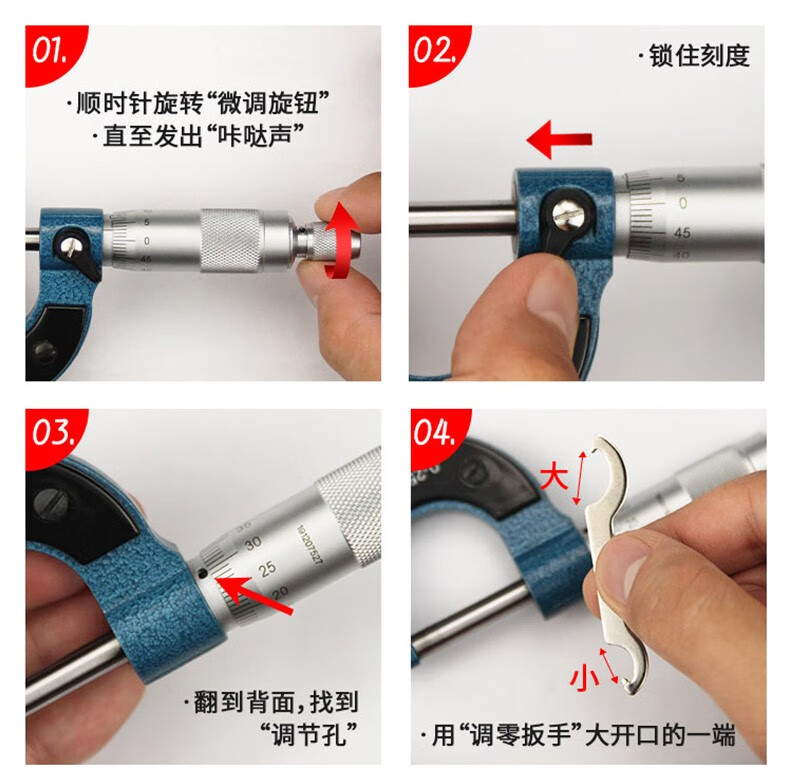 01.

·顺时针旋转“微调旋钮”
·直至发出“咔哒声”

5
0
45

02.

·锁住刻度

5
0
45
40

03.

35
30
25
20
191207527

·翻到背面，找到“调节孔”

04.

大

小

·用“调零扳手”大开口的一端