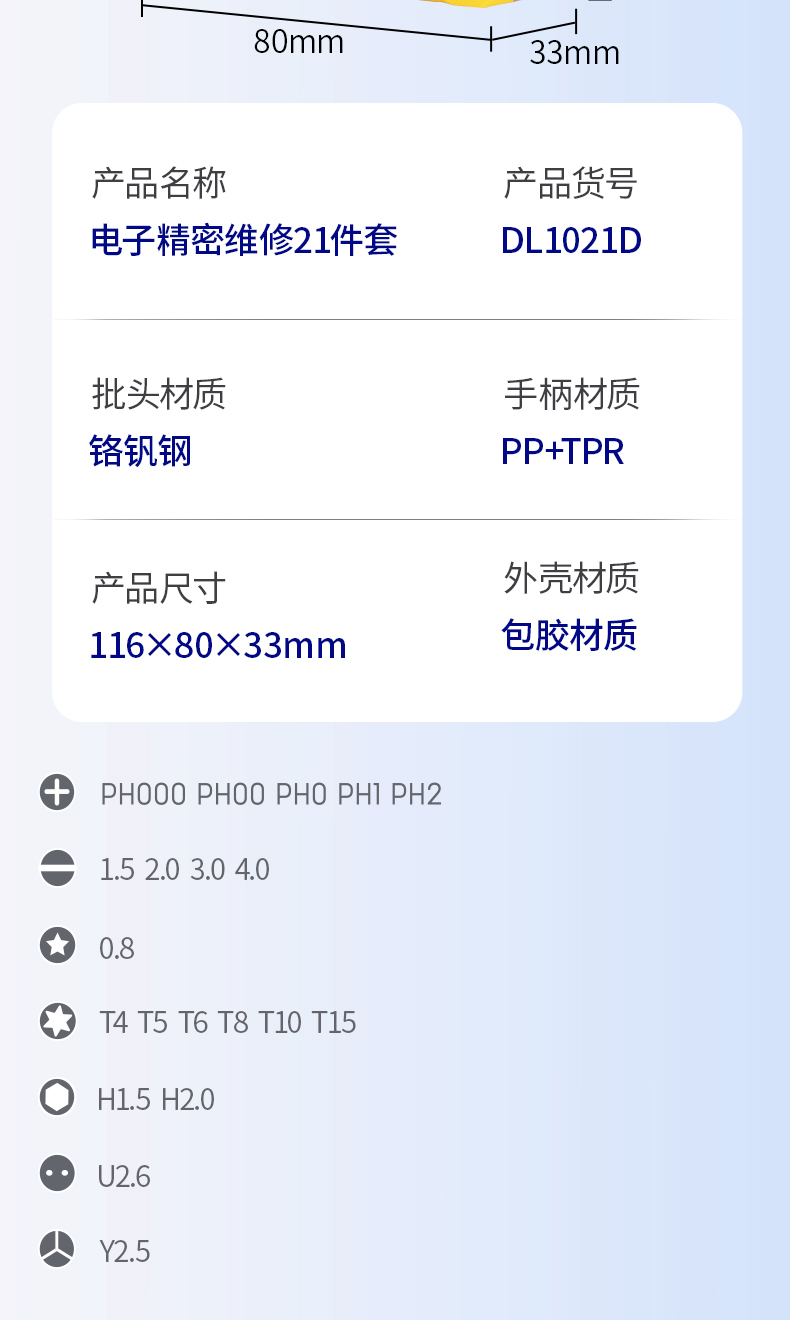 80mm

33mm

产品名称
电子精密维修21件套

产品货号
DL1021D

批头材质
铬钒钢

手柄材质
PP+TPR

产品尺寸
116×80×33mm

外壳材质
包胶材质

PH000 PH00 PH0 PH1 PH2

1.5 2.0 3.0 4.0

0.8

T4 T5 T6 T8 T10 T15

H1.5 H2.0

U2.6

Y2.5