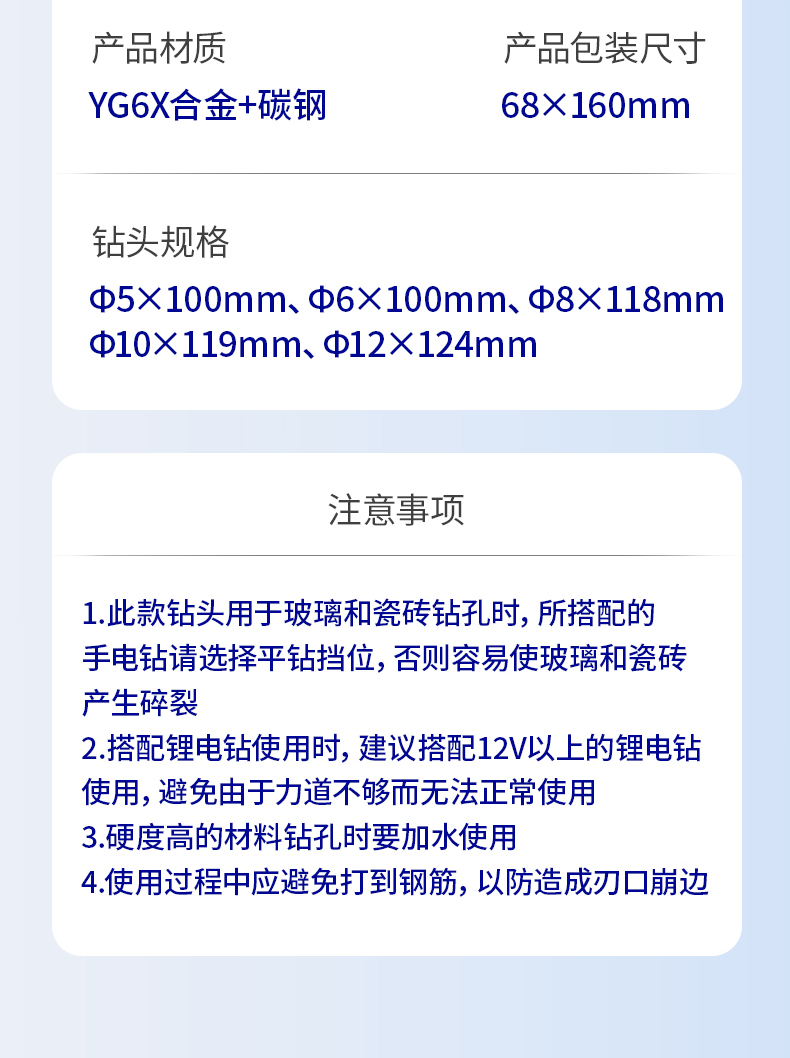 产品材质
YG6X合金+碳钢

产品包装尺寸
68×160mm

钻头规格
Φ5×100mm、Φ6×100mm、Φ8×118mm
Φ10×119mm、Φ12×124mm

注意事项

1.此款钻头用于玻璃和瓷砖钻孔时，所搭配的手电钻请选择平钻挡位，否则容易使玻璃和瓷砖产生碎裂
2.搭配锂电钻使用时，建议搭配12V以上的锂电钻使用，避免由于力道不够而无法正常使用
3.硬度高的材料钻孔时要加水使用
4.使用过程中应避免打到钢筋，以防造成刃口崩边