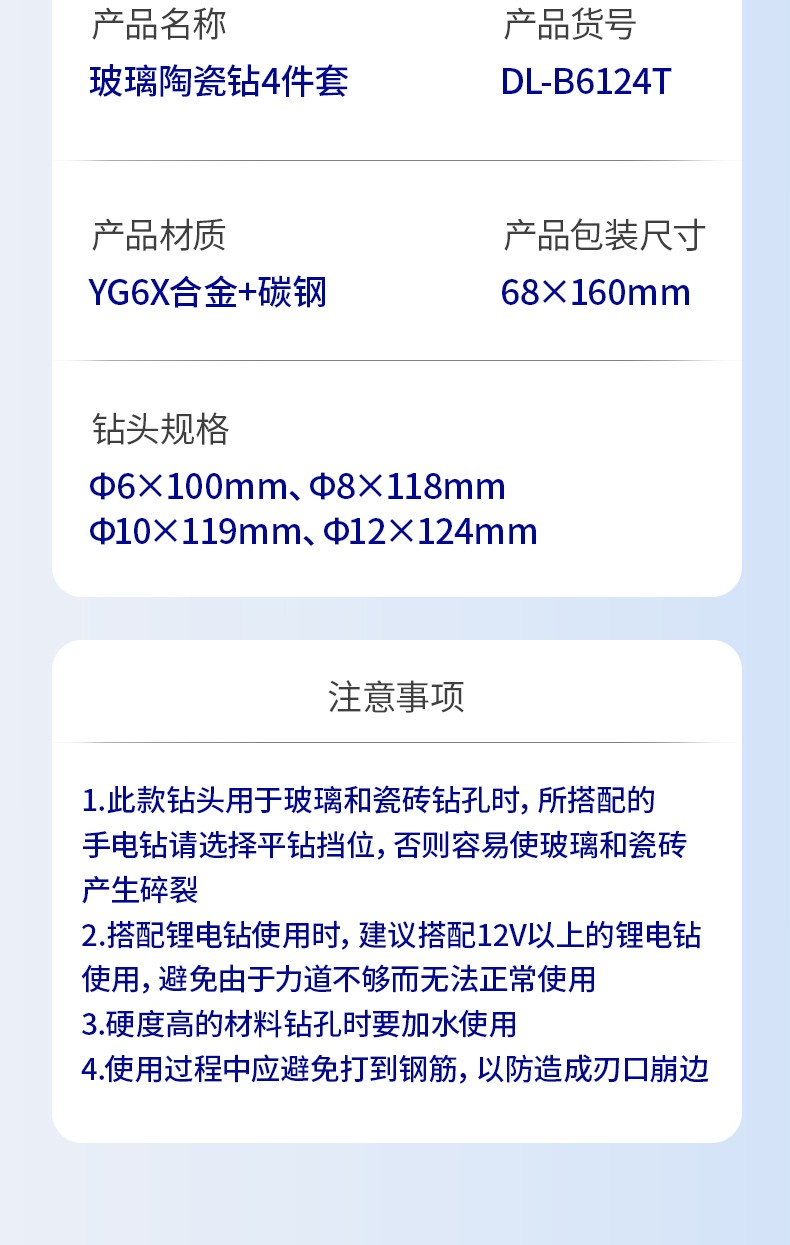 产品名称
玻璃陶瓷钻4件套

产品货号
DL-B6124T

产品材质
YG6X合金+碳钢

产品包装尺寸
68×160mm

钻头规格
Φ6×100mm、Φ8×118mm
Φ10×119mm、Φ12×124mm

注意事项

1.此款钻头用于玻璃和瓷砖钻孔时，所搭配的手电钻请选择平钻挡位，否则容易使玻璃和瓷砖产生碎裂
2.搭配锂电钻使用时，建议搭配12V以上的锂电钻使用，避免由于力道不够而无法正常使用
3.硬度高的材料钻孔时要加水使用
4.使用过程中应避免打到钢筋，以防造成刃口崩边