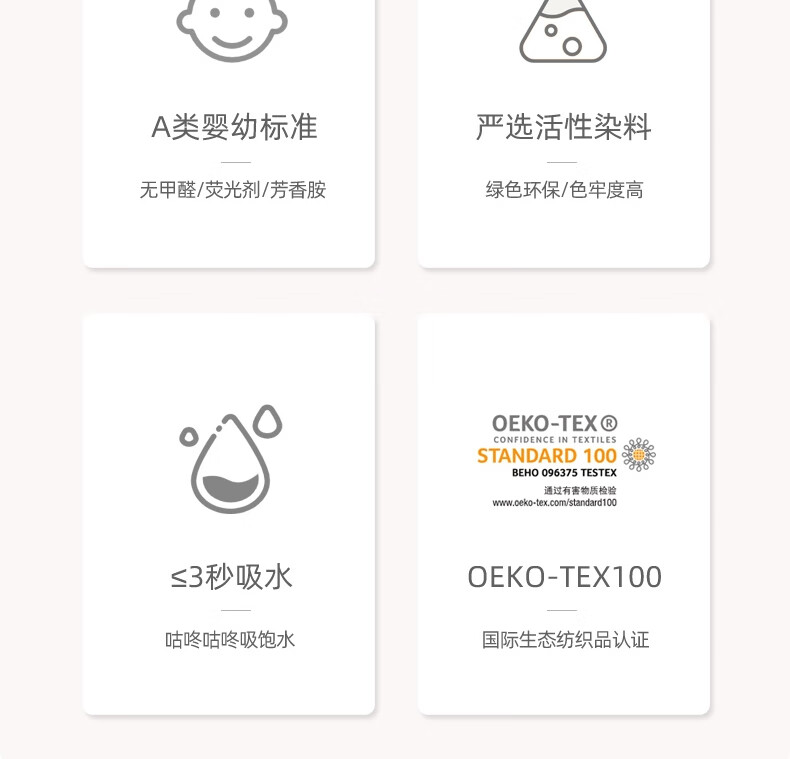 A类婴幼标准

无甲醛/荧光剂/芳香胺

严选活性染料

绿色环保/色牢度高

≤3秒吸水

咕咚咕咚吸饱水

OEKO-TEX®
CONFIDENCE IN TEXTILES
STANDARD 100
BEHO 096375 TESTEX
通过有害物质检验
www.oeko-tex.com/standard100

OEKO-TEX100

国际生态纺织品认证