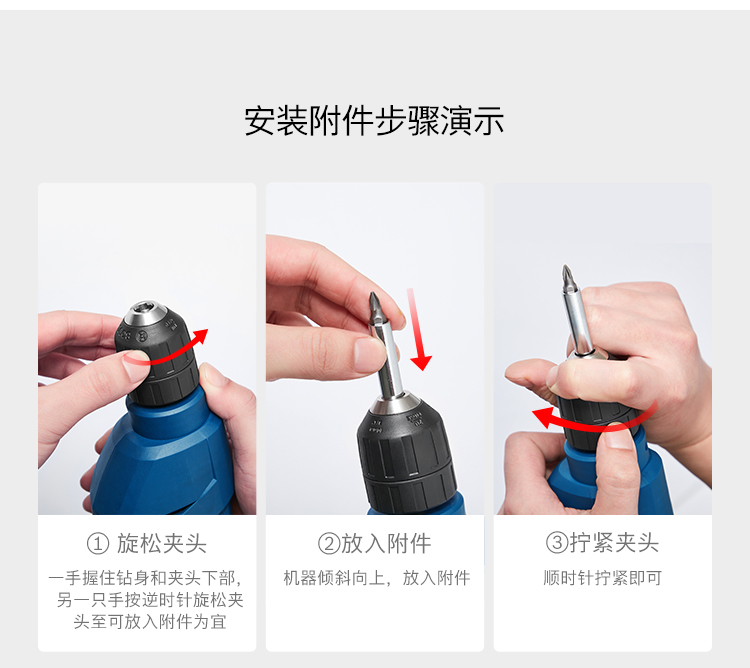 安装附件步骤演示

① 旋松夹头

一手握住钻身和夹头下部，另一只手按逆时针旋松夹头至可放入附件为宜

②放入附件

机器倾斜向上，放入附件

③拧紧夹头

顺时针拧紧即可