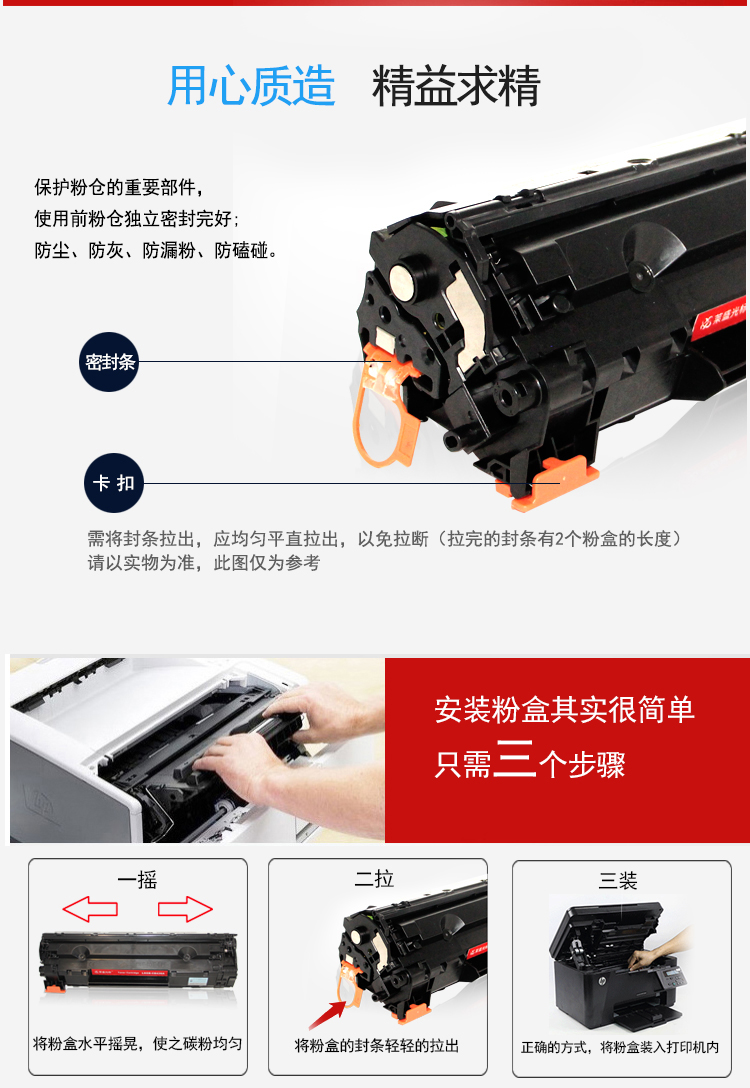 用心质造 精益求精

保护粉仓的重要部件，
使用前粉仓独立密封完好;
防尘、防灰、防漏粉、防磕碰。

密封条

卡 扣

需将封条拉出，应均匀平直拉出，以免拉断（拉完的封条有2个粉盒的长度）
请以实物为准，此图仅为参考

安装粉盒其实很简单
只需三个步骤

一摇
将粉盒水平摇晃，使之碳粉均匀

二拉
将粉盒的封条轻轻的拉出

三装
正确的方式，将粉盒装入打印机内