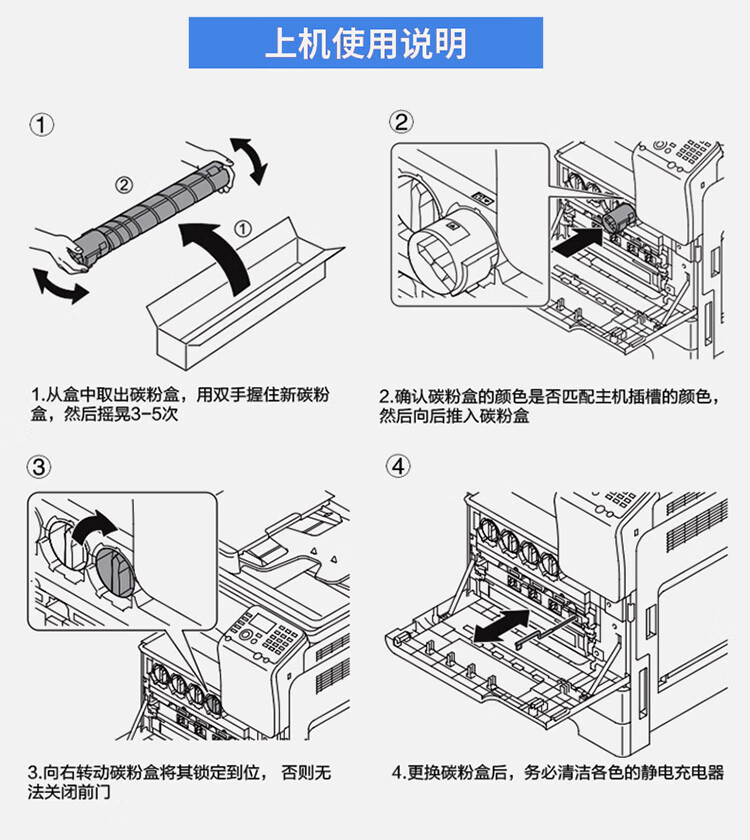 上机使用说明

①

②

①

1.从盒中取出碳粉盒，用双手握住新碳粉盒，然后摇晃3-5次

②

2.确认碳粉盒的颜色是否匹配主机插槽的颜色，然后向后推入碳粉盒

③

3.向右转动碳粉盒将其锁定到位， 否则无法关闭前门

④

4.更换碳粉盒后，务必清洁各色的静电充电器