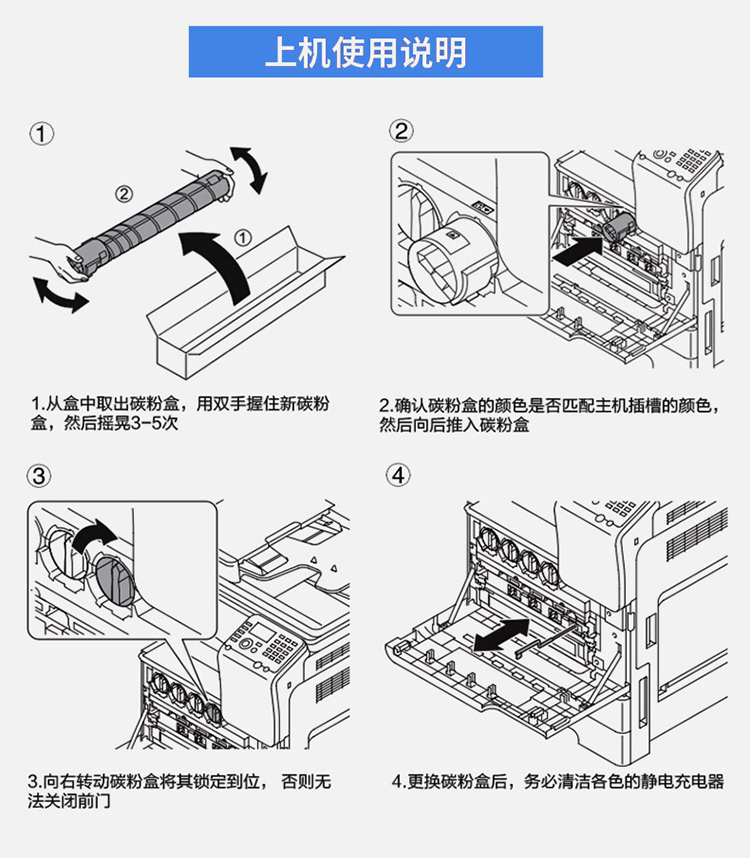 上机使用说明

①

②

①

1.从盒中取出碳粉盒，用双手握住新碳粉盒，然后摇晃3-5次

②

2.确认碳粉盒的颜色是否匹配主机插槽的颜色，然后向后推入碳粉盒

③

3.向右转动碳粉盒将其锁定到位， 否则无法关闭前门

④

4.更换碳粉盒后，务必清洁各色的静电充电器