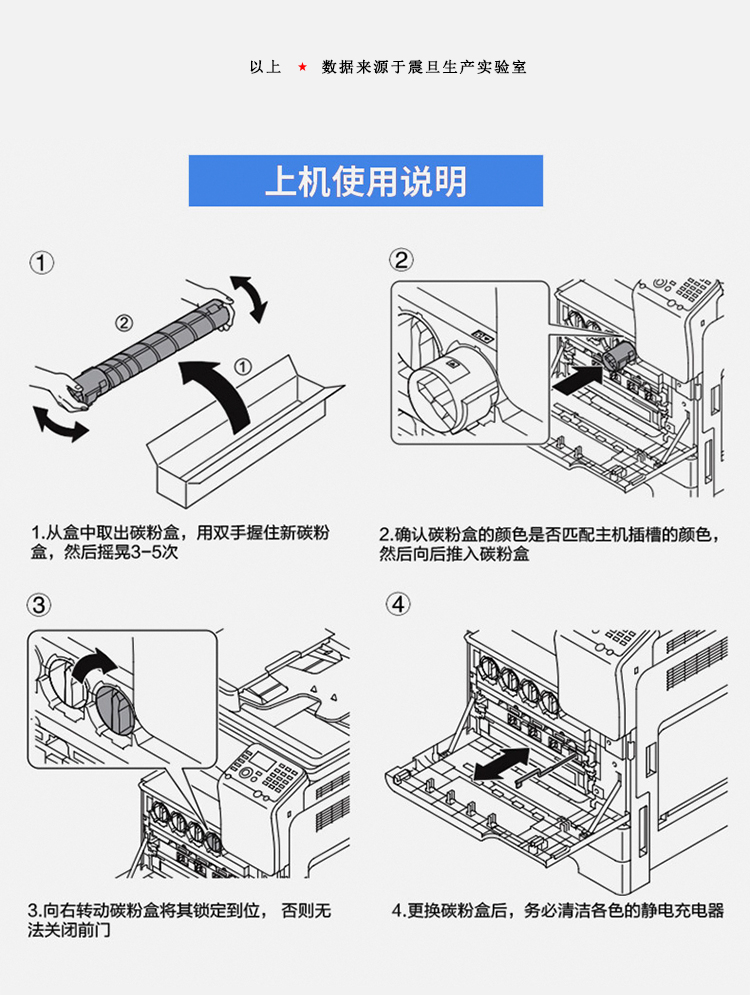 以上 ★ 数据来源于震旦生产实验室

上机使用说明

①

②

①

1.从盒中取出碳粉盒，用双手握住新碳粉盒，然后摇晃3-5次

②

2.确认碳粉盒的颜色是否匹配主机插槽的颜色，然后向后推入碳粉盒

③

3.向右转动碳粉盒将其锁定到位，否则无法关闭前门

④

4.更换碳粉盒后，务必清洁各色的静电充电器