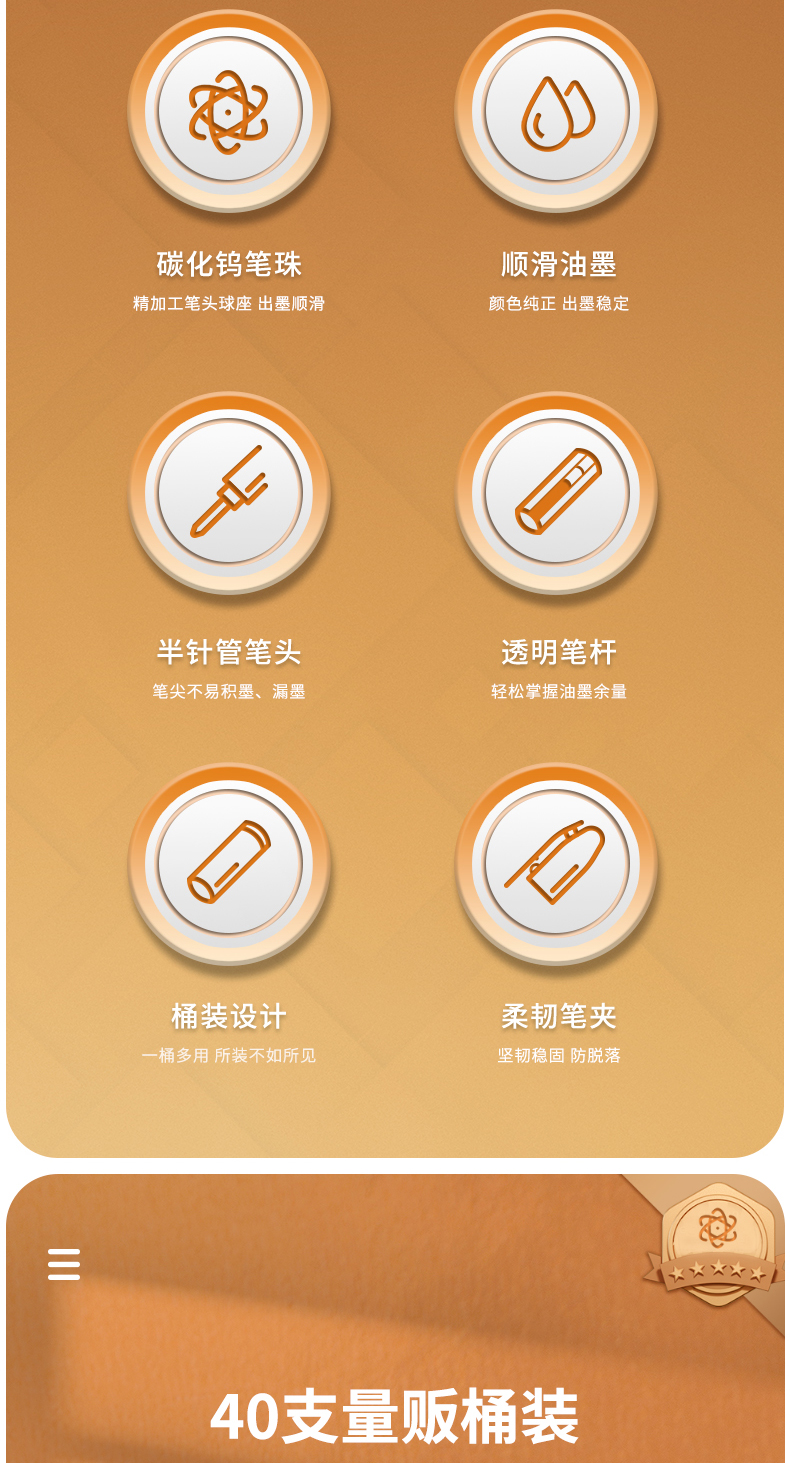 碳化钨笔珠
精加工笔头球座 出墨顺滑

顺滑油墨
颜色纯正 出墨稳定

半针管笔头
笔尖不易积墨、漏墨

透明笔杆
轻松掌握油墨余量

桶装设计
一桶多用 所装不如所见

柔韧笔夹
坚韧稳固 防脱落

40支量贩桶装