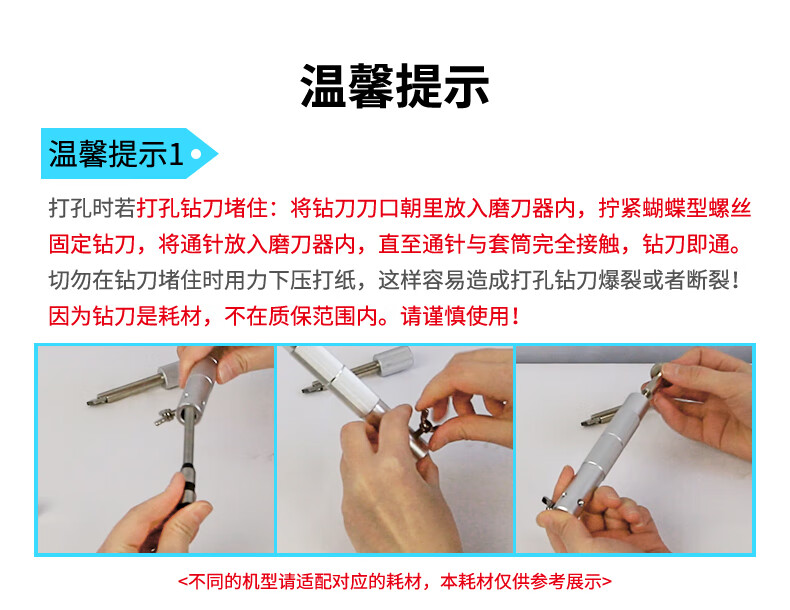 温馨提示

温馨提示1

打孔时若打孔钻刀堵住：将钻刀刀口朝里放入磨刀器内，拧紧蝴蝶型螺丝固定钻刀，将通针放入磨刀器内，直至通针与套筒完全接触，钻刀即通。切勿在钻刀堵住时用力下压打纸，这样容易造成打孔钻刀爆裂或者断裂！因为钻刀是耗材，不在质保范围内。请谨慎使用！

<不同的机型请适配对应的耗材，本耗材仅供参考展示>