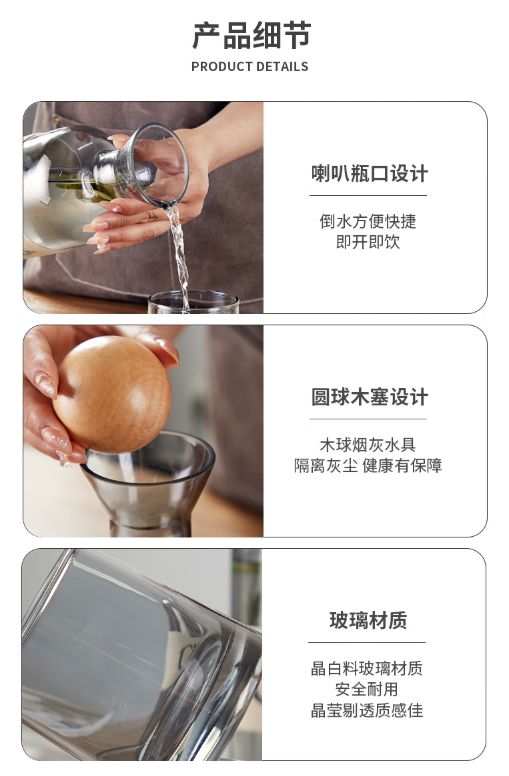 产品细节
PRODUCT DETAILS

喇叭瓶口设计

倒水方便快捷
即开即饮

圆球木塞设计

木球烟灰水具
隔离灰尘 健康有保障

玻璃材质

晶白料玻璃材质
安全耐用
晶莹剔透质感佳