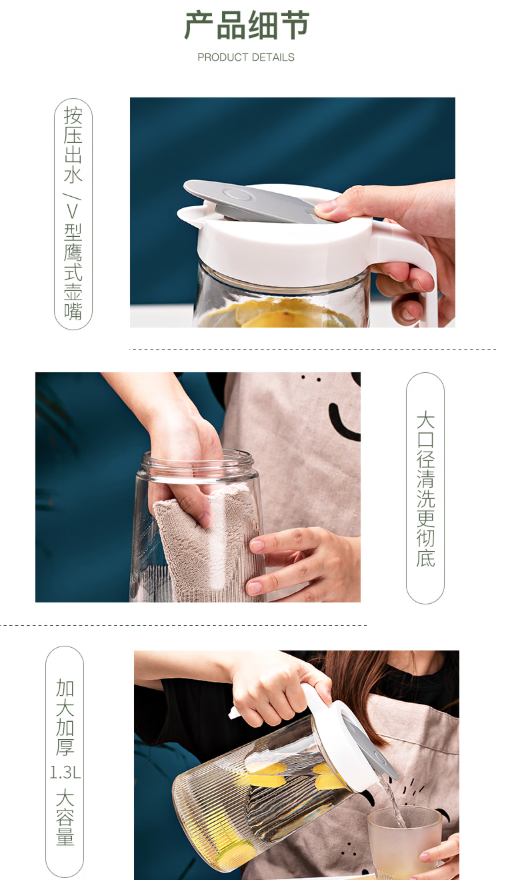 产品细节
PRODUCT DETAILS

按压出水/V型鹰式壶嘴

大口径清洗更彻底

加大加厚1.3L大容量