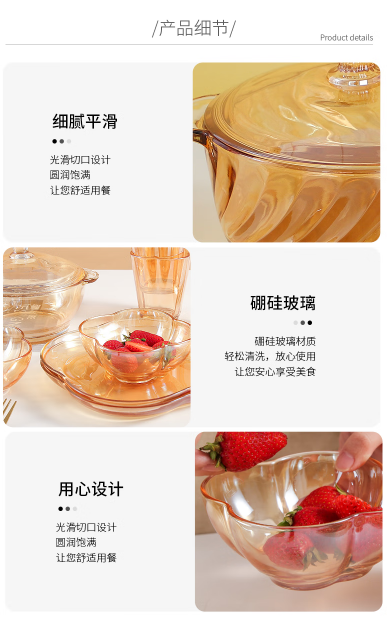 /产品细节/

Product details

细腻平滑

光滑切口设计
圆润饱满
让您舒适用餐

硼硅玻璃

硼硅玻璃材质
轻松清洗，放心使用
让您安心享受美食

用心设计

光滑切口设计
圆润饱满
让您舒适用餐