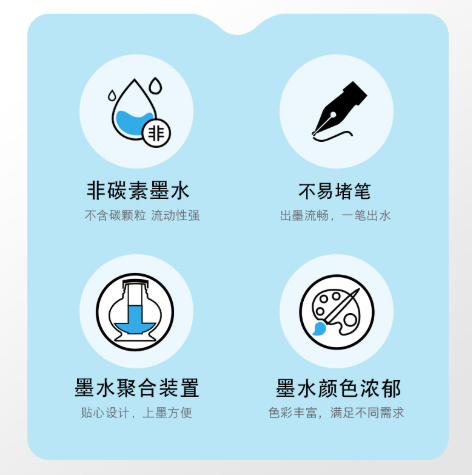 非

非碳素墨水

不含碳颗粒 流动性强

不易堵笔

出墨流畅，一笔出水

墨水聚合装置

贴心设计，上墨方便

墨水颜色浓郁

色彩丰富，满足不同需求