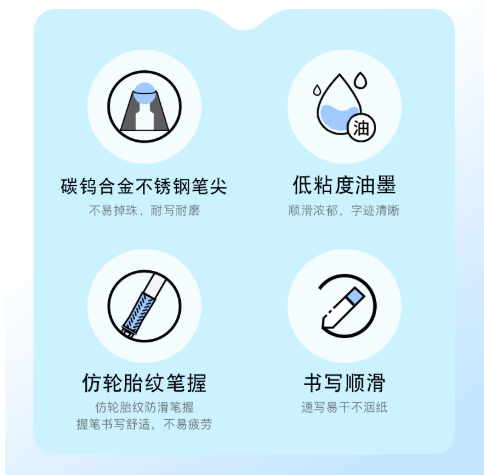 油

碳钨合金不锈钢笔尖
不易掉珠，耐写耐磨

低粘度油墨
顺滑浓郁，字迹清晰

仿轮胎纹笔握
仿轮胎纹防滑笔握
握笔书写舒适，不易疲劳

书写顺滑
速写易干不洇纸