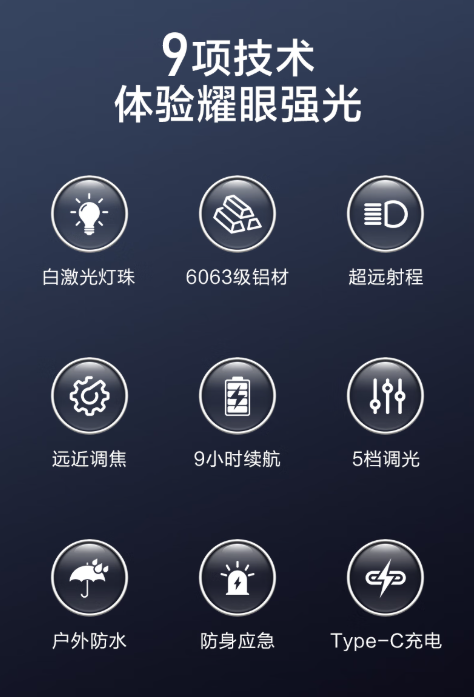 9项技术
体验耀眼强光

白激光灯珠

6063级铝材

超远射程

远近调焦

9小时续航

5档调光

户外防水

防身应急

Type-C充电