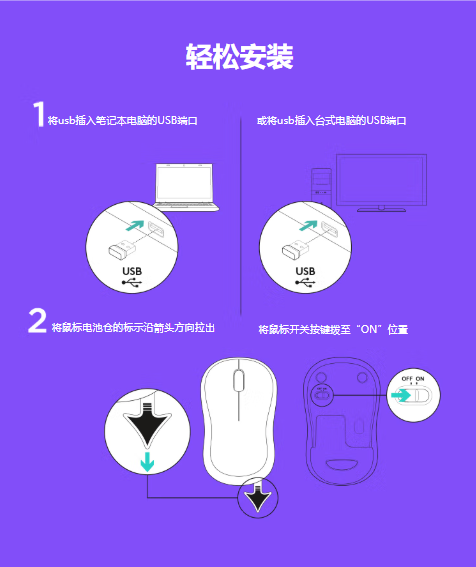 轻松安装

1 将usb插入笔记本电脑的USB端口

或将usb插入台式电脑的USB端口

USB

USB

2 将鼠标电池仓的标示沿箭头方向拉出

将鼠标开关按键拨至“ON”位置

OFF ON