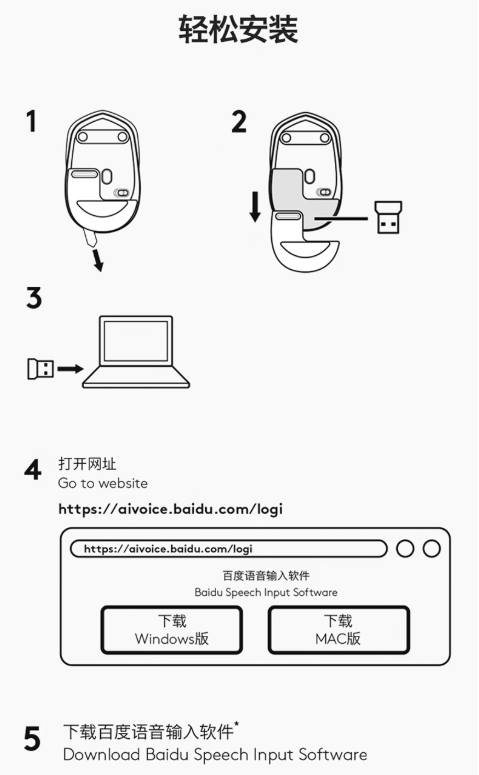 轻松安装

1

2

3

4 打开网址
Go to website

https://aivoice.baidu.com/logi

https://aivoice.baidu.com/logi

百度语音输入软件
Baidu Speech Input Software

下载
Windows版

下载
MAC版

5 下载百度语音输入软件*
Download Baidu Speech Input Software