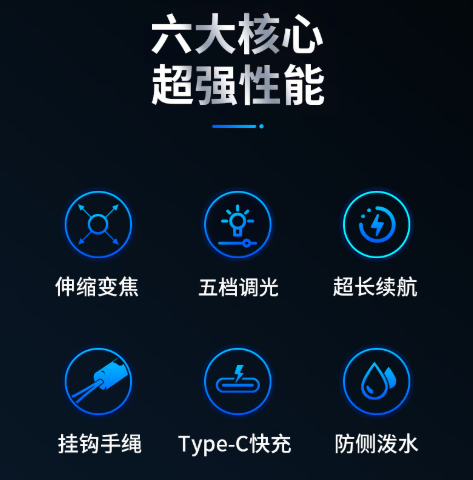 六大核心
超强性能

伸缩变焦

五档调光

超长续航

挂钩手绳

Type-C快充

防侧泼水