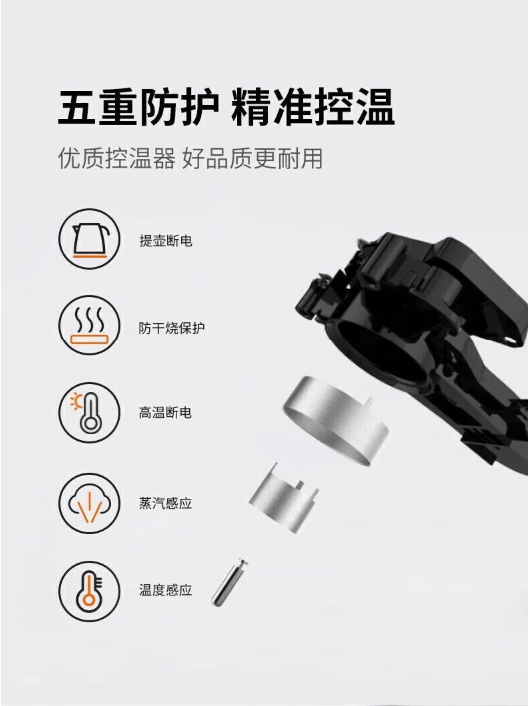 五重防护 精准控温

优质控温器 好品质更耐用

提壶断电

防干烧保护

高温断电

蒸汽感应

温度感应