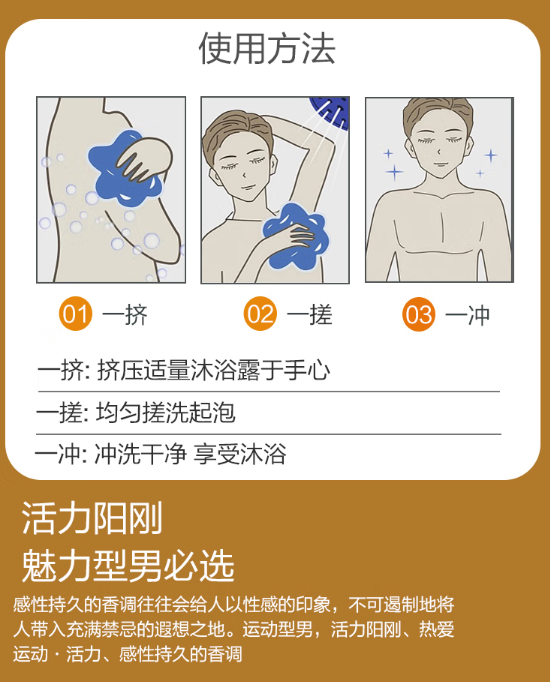 使用方法

01 一挤

02 一搓

03 一冲

一挤: 挤压适量沐浴露于手心

一搓: 均匀搓洗起泡

一冲: 冲洗干净 享受沐浴

活力阳刚
魅力型男必选

感性持久的香调往往会给人以性感的印象，不可遏制地将人带入充满禁忌的遐想之地。运动型男，活力阳刚、热爱运动 · 活力、感性持久的香调