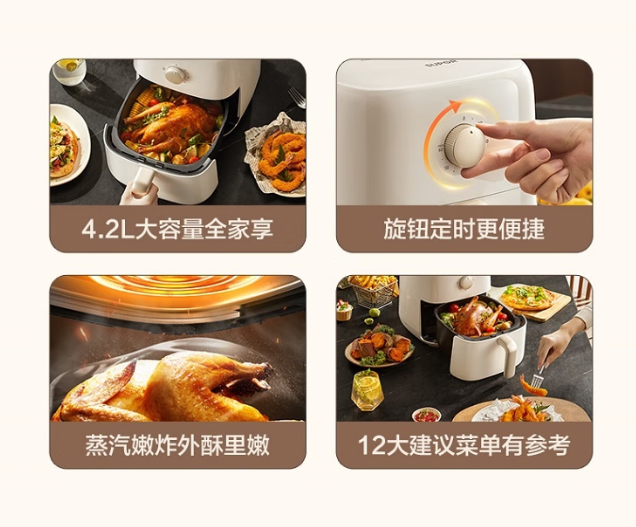 4.2L大容量全家享

SUPOR

旋钮定时更便捷

蒸汽嫩炸外酥里嫩

12大建议菜单有参考